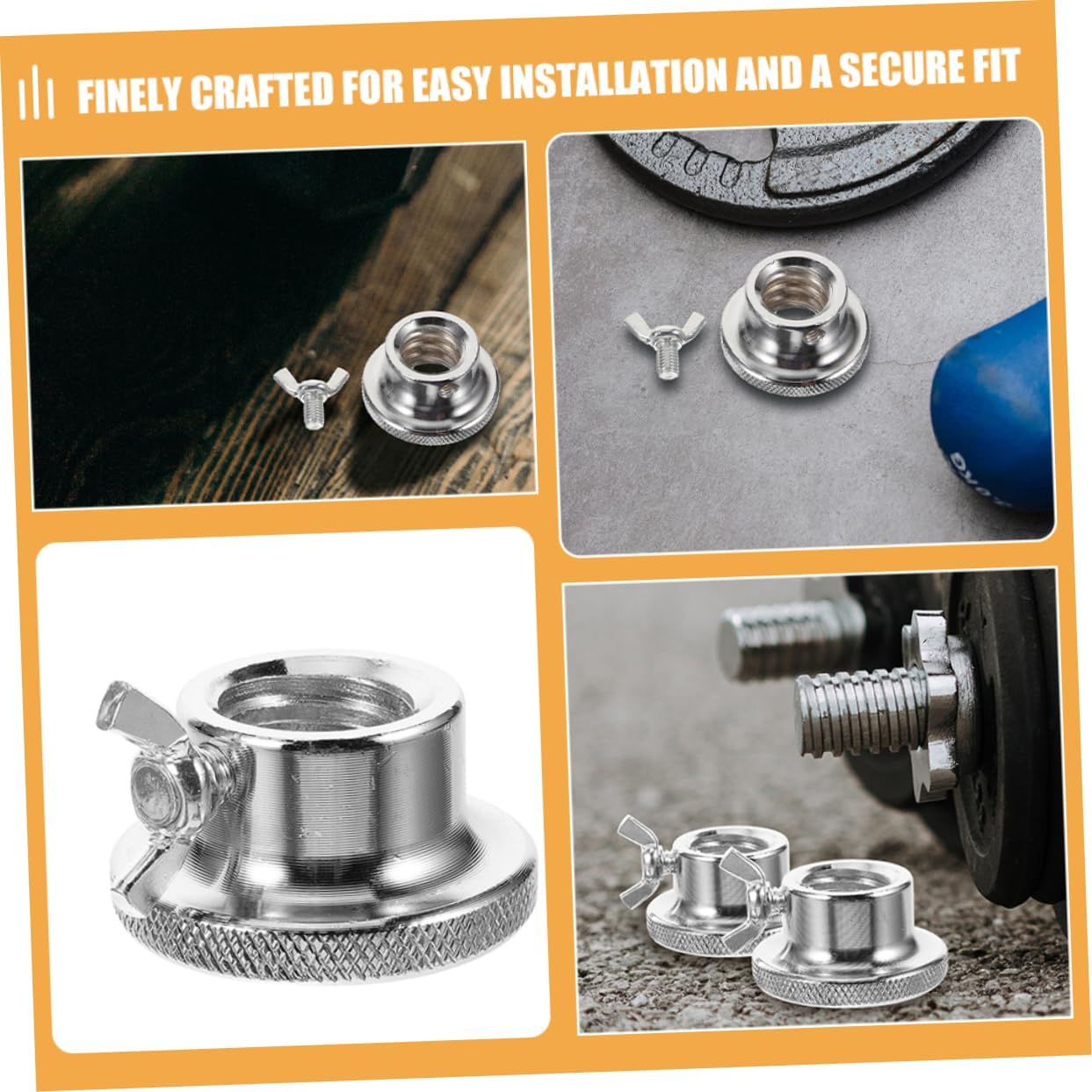 FINELY CRAFTED FOR EASY INSTALLATION AND A SECURE FIT