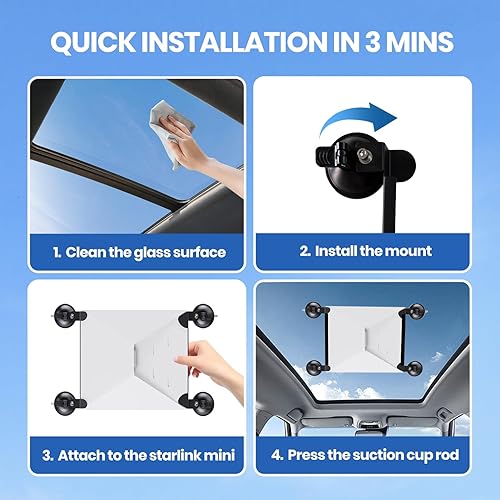 QUICK INSTALLATION IN 3 MINS

1. Clean the glass surface

2. Install the mount

3. Attach to the starlink mini

4. Press the suction cup rod