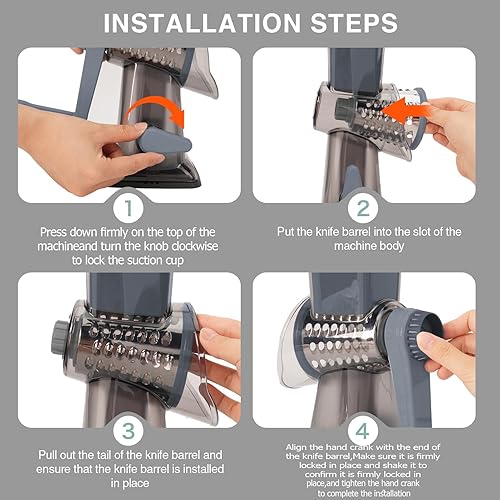 INSTALLATION STEPS

1

Press down firmly on the top of the machineand turn the knob clockwise to lock the suction cup

2

Put the knife barrel into the slot of the machine body

3

Pull out the tail of the knife barrel and ensure that the knife barrel is installed in place

4

Align the hand crank with the end of the knife barrel,Make sure it is firmly locked in place and shake it to confirm it is firmly locked in place,and tighten the hand crank to complete the installation