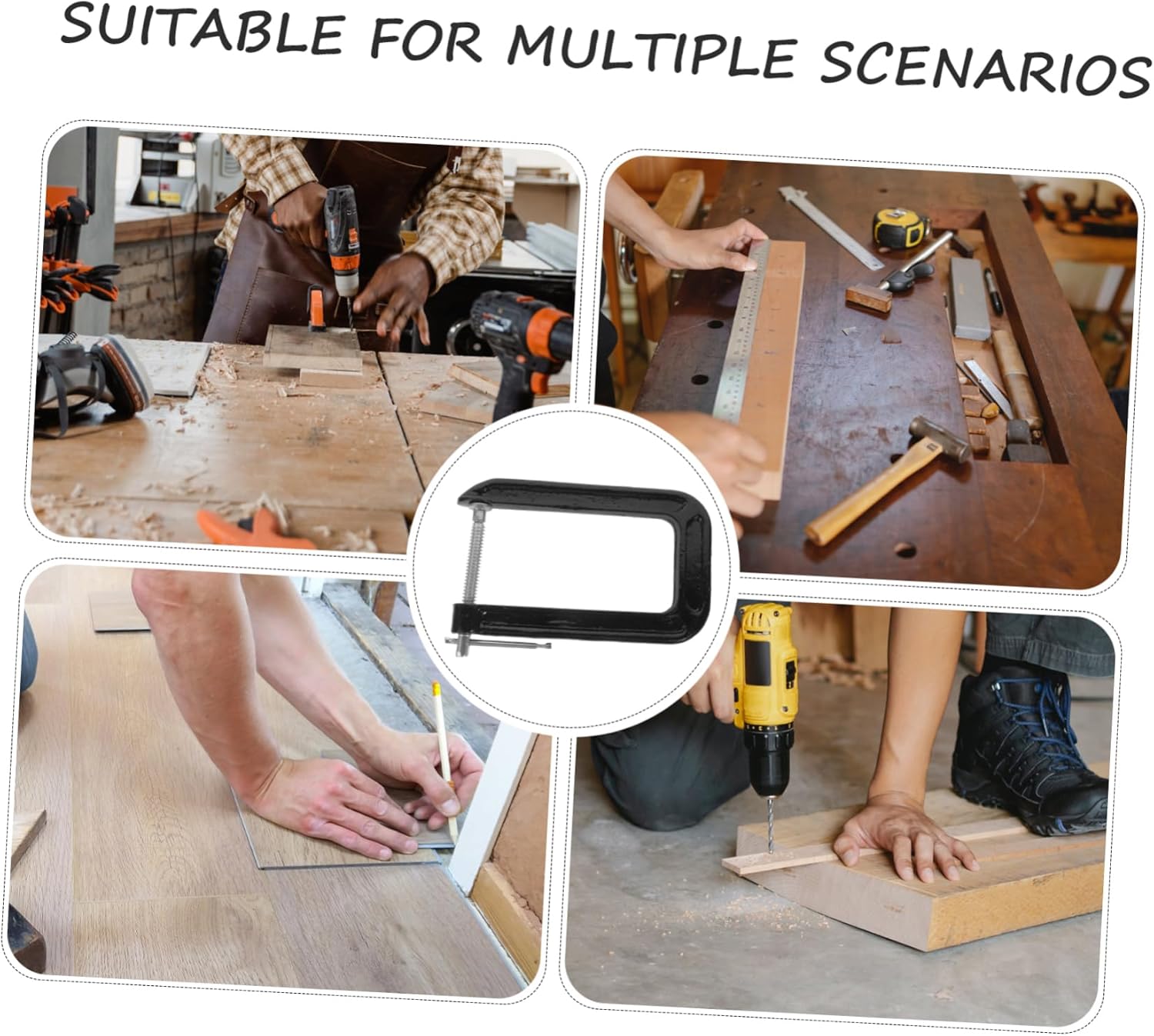 SUITABLE FOR MULTIPLE SCENARIOS