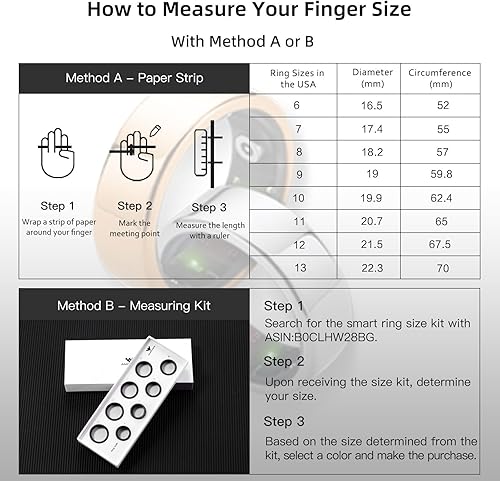 How to Measure Your Finger Size

With Method A or B

Method A – Paper Strip

Step 1
Wrap a strip of paper around your finger

Step 2
Mark the meeting point

Step 3
Measure the length with a ruler

| Ring Sizes in the USA | Diameter (mm) | Circumference (mm) |
|---|---|---|
| 6 | 16.5 | 52 |
| 7 | 17.4 | 55 |
| 8 | 18.2 | 57 |
| 9 | 19 | 59.8 |
| 10 | 19.9 | 62.4 |
| 11 | 20.7 | 65 |
| 12 | 21.5 | 67.5 |
| 13 | 22.3 | 70 |

Method B – Measuring Kit

Step 1
Search for the smart ring size kit with ASIN:B0CLHW28BG.

Step 2
Upon receiving the size kit, determine your size.

Step 3
Based on the size determined from the kit, select a color and make the purchase.