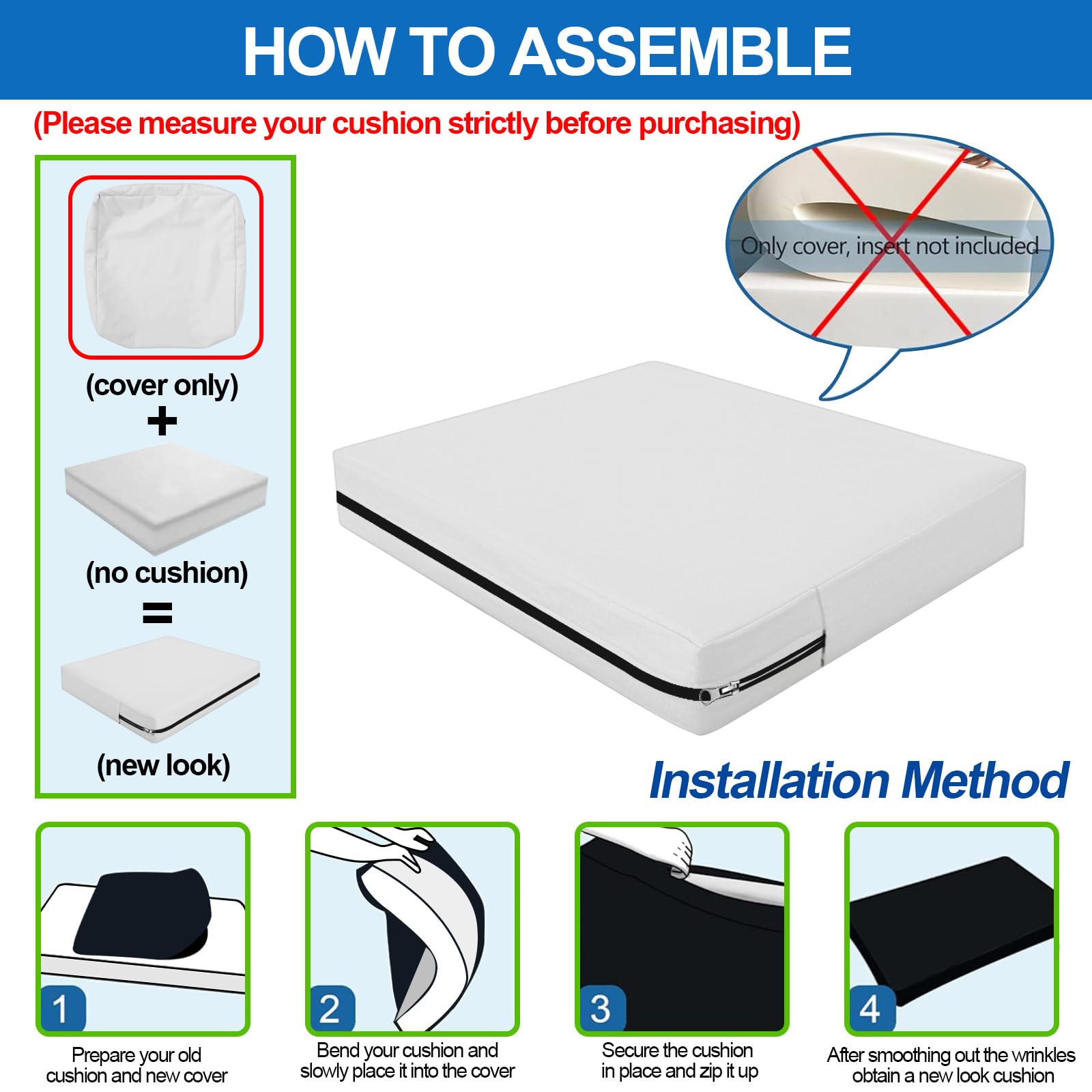 HOW TO ASSEMBLE

(Please measure your cushion strictly before purchasing)

(cover only)
+
(no cushion)
=
(new look)

Only cover, insert not included

Installation Method

1
Prepare your old cushion and new cover

2
Bend your cushion and slowly place it into the cover

3
Secure the cushion in place and zip it up

4
After smoothing out the wrinkles obtain a new look cushion