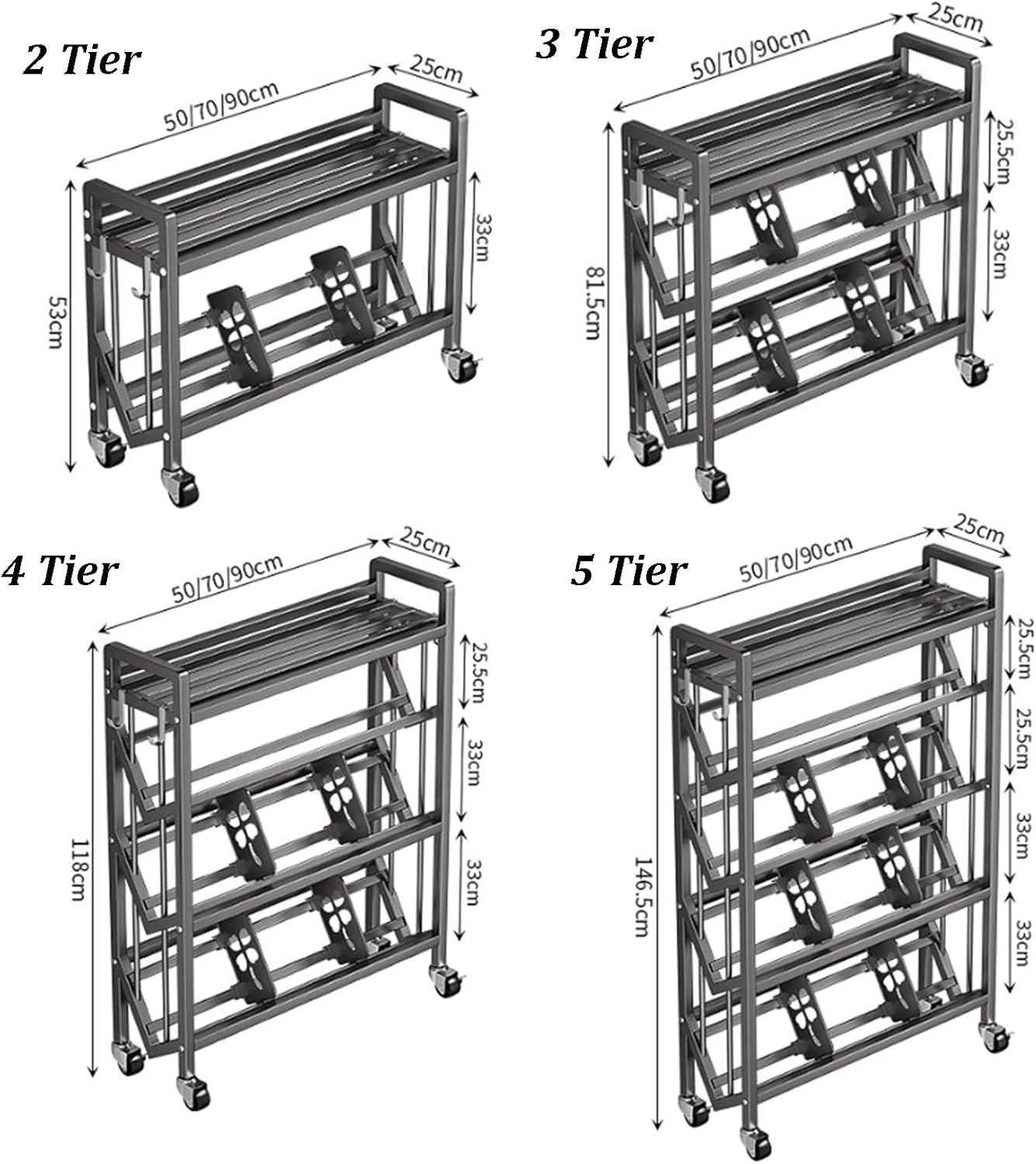 2 Tier

50/70/90cm

25cm

53cm

33cm

3 Tier

50/70/90cm

25cm

81.5cm

25.5cm

33cm

4 Tier

50/70/90cm

25cm

118cm

25.5cm

33cm

33cm

5 Tier

50/70/90cm

25cm

146.5cm

25.5cm

25.5cm

33cm

33cm