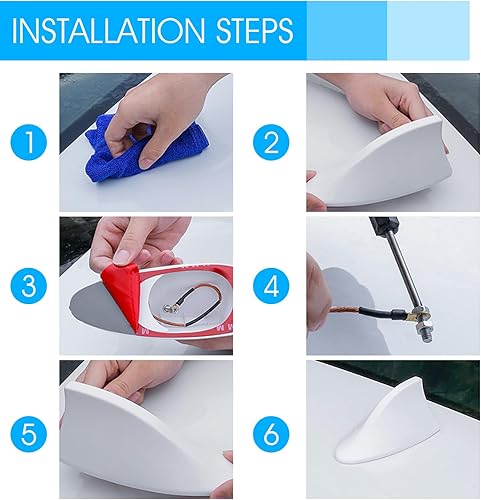 INSTALLATION STEPS

1

2

3

4

5

6