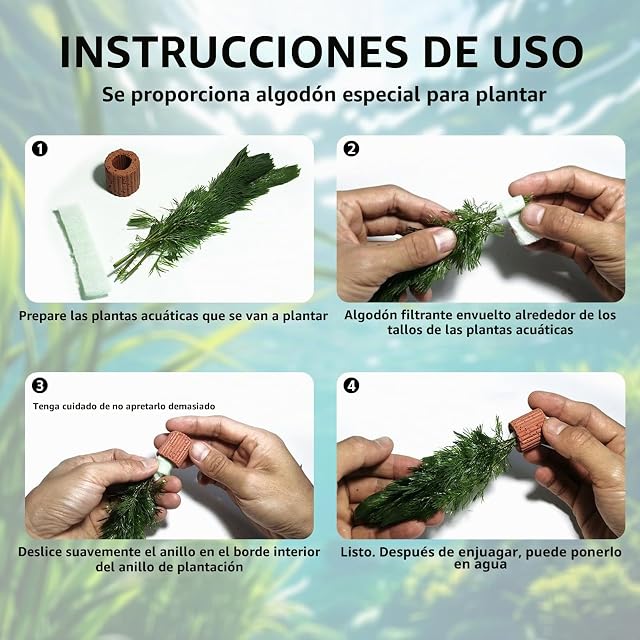 INSTRUCCIONES DE USO

Se proporciona algodón especial para plantar

1

Prepare las plantas acuáticas que se van a plantar

2

Algodón filtrante envuelto alrededor de los tallos de las plantas acuáticas

3

Tenga cuidado de no apretarlo demasiado

Deslice suavemente el anillo en el borde interior del anillo de plantación

4

Listo. Después de enjuagar, puede ponerlo en agua