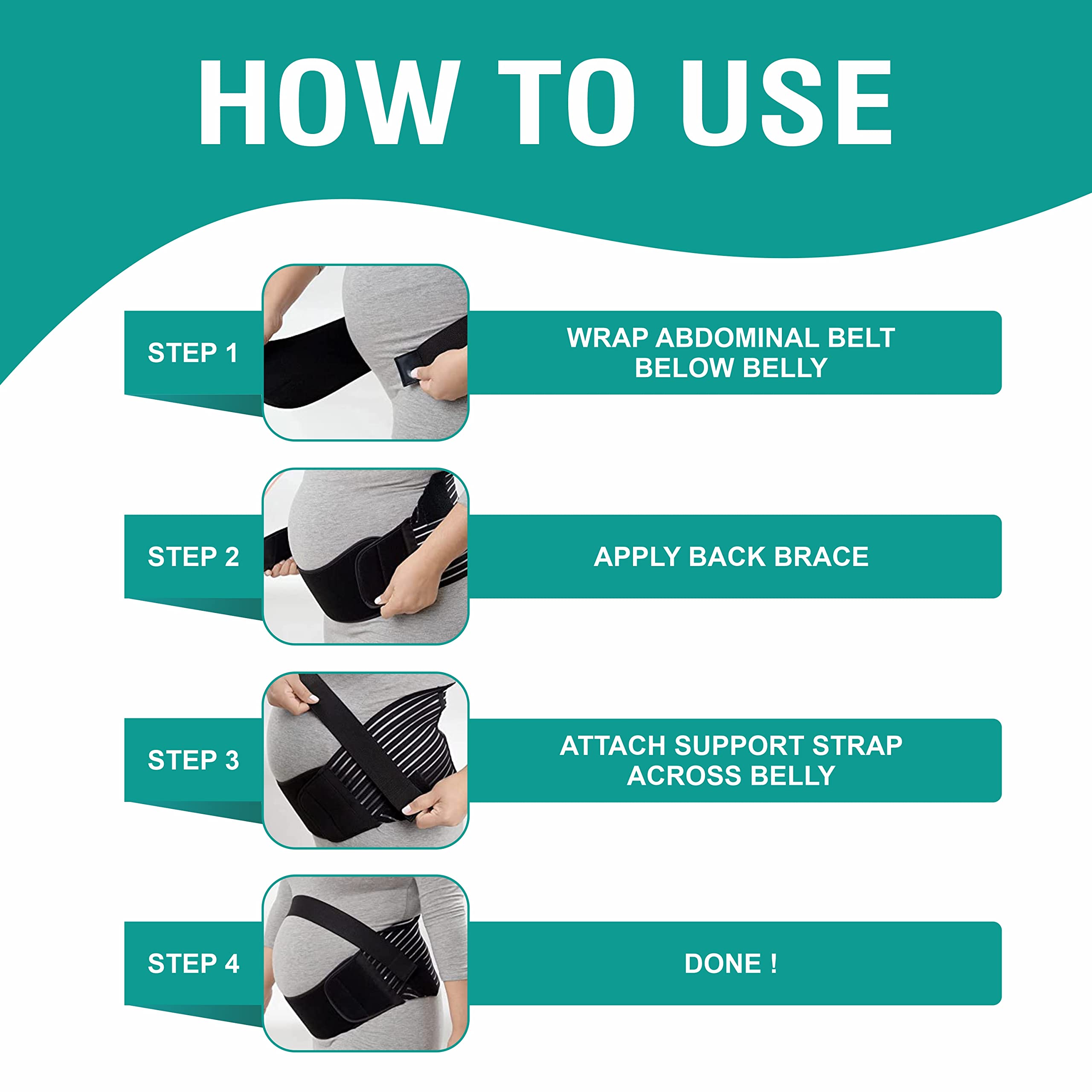 HOW TO USE

STEP 1

WRAP ABDOMINAL BELT BELOW BELLY

STEP 2

APPLY BACK BRACE

STEP 3

ATTACH SUPPORT STRAP ACROSS BELLY

STEP 4

DONE !