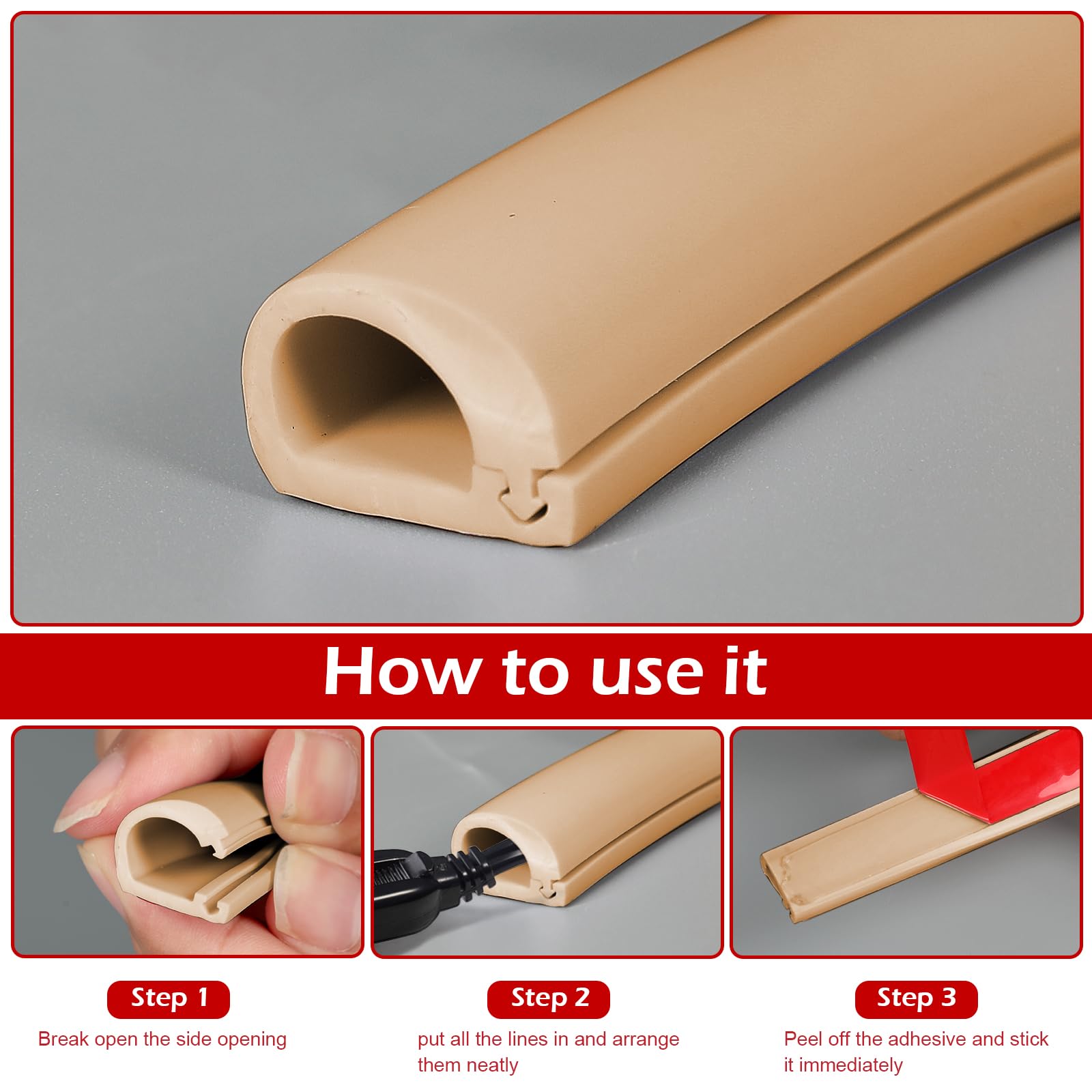 How to use it

Step 1

Break open the side opening

Step 2

put all the lines in and arrange them neatly

Step 3

Peel off the adhesive and stick it immediately