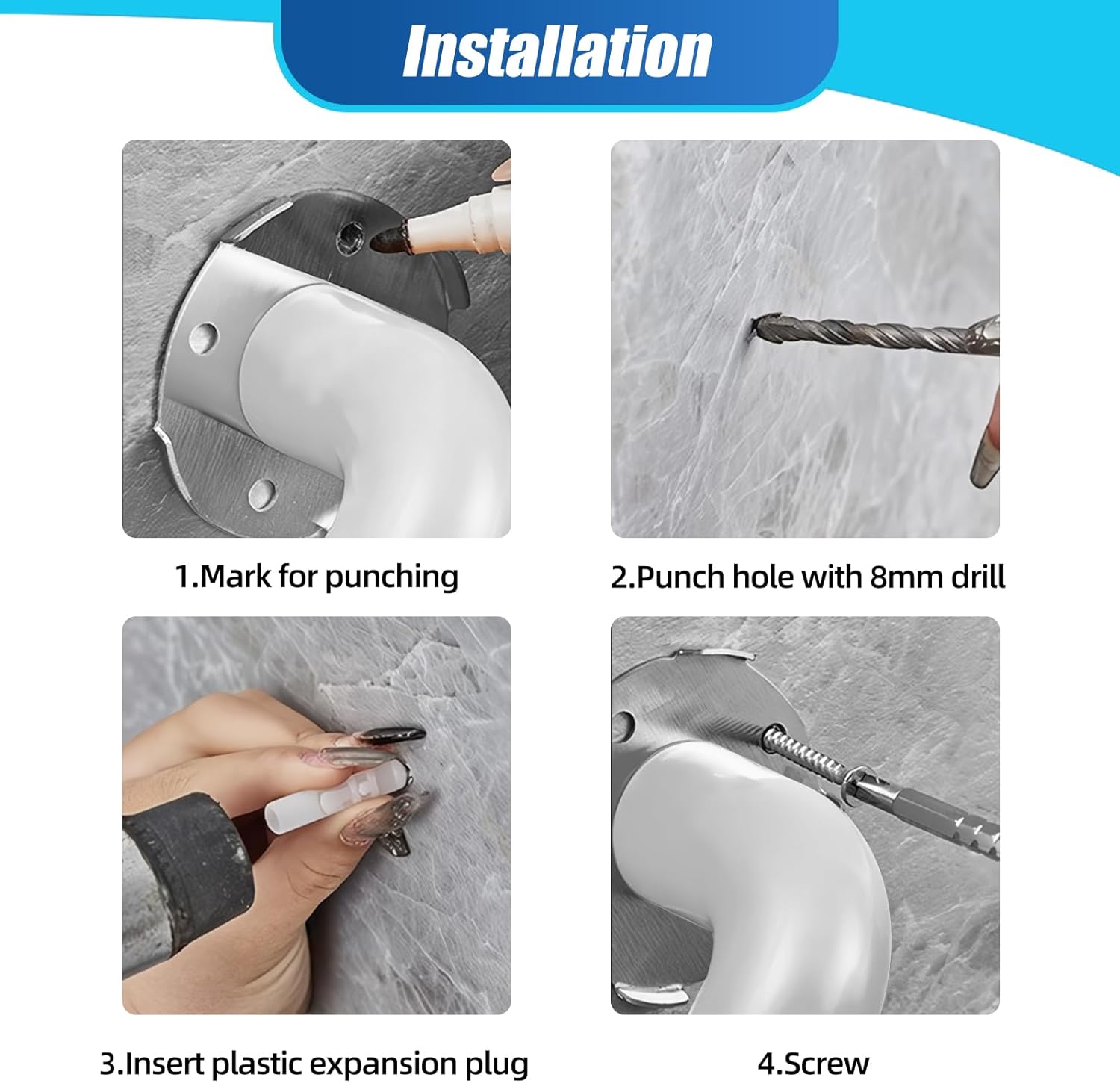 Installation

1.Mark for punching

2.Punch hole with 8mm drill

3.Insert plastic expansion plug

4.Screw