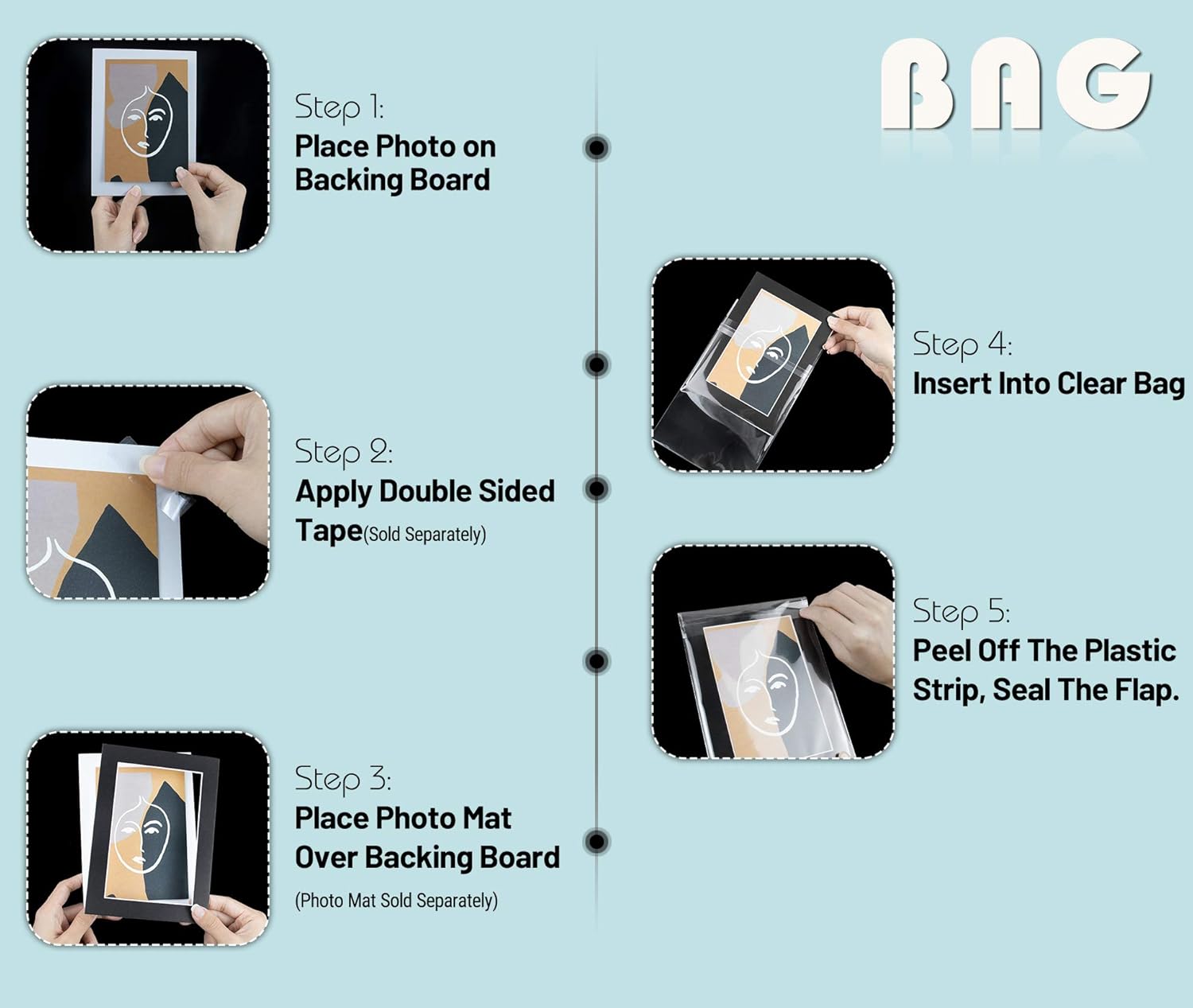 BAG

Step 1:
Place Photo on Backing Board

Step 2:
Apply Double Sided Tape(Sold Separately)

Step 3:
Place Photo Mat Over Backing Board
(Photo Mat Sold Separately)

Step 4:
Insert Into Clear Bag

Step 5:
Peel Off The Plastic Strip, Seal The Flap.