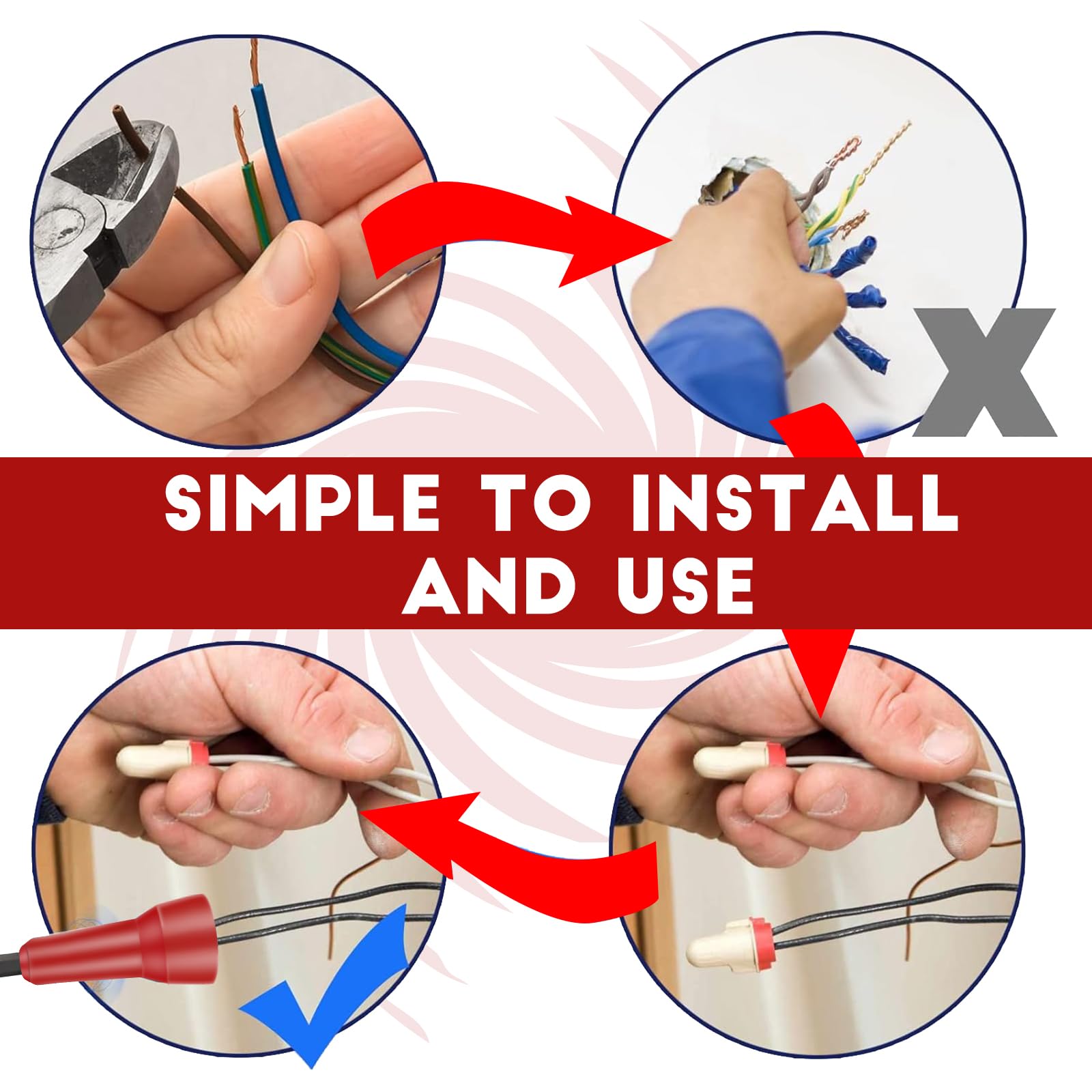 X

SIMPLE TO INSTALL AND USE