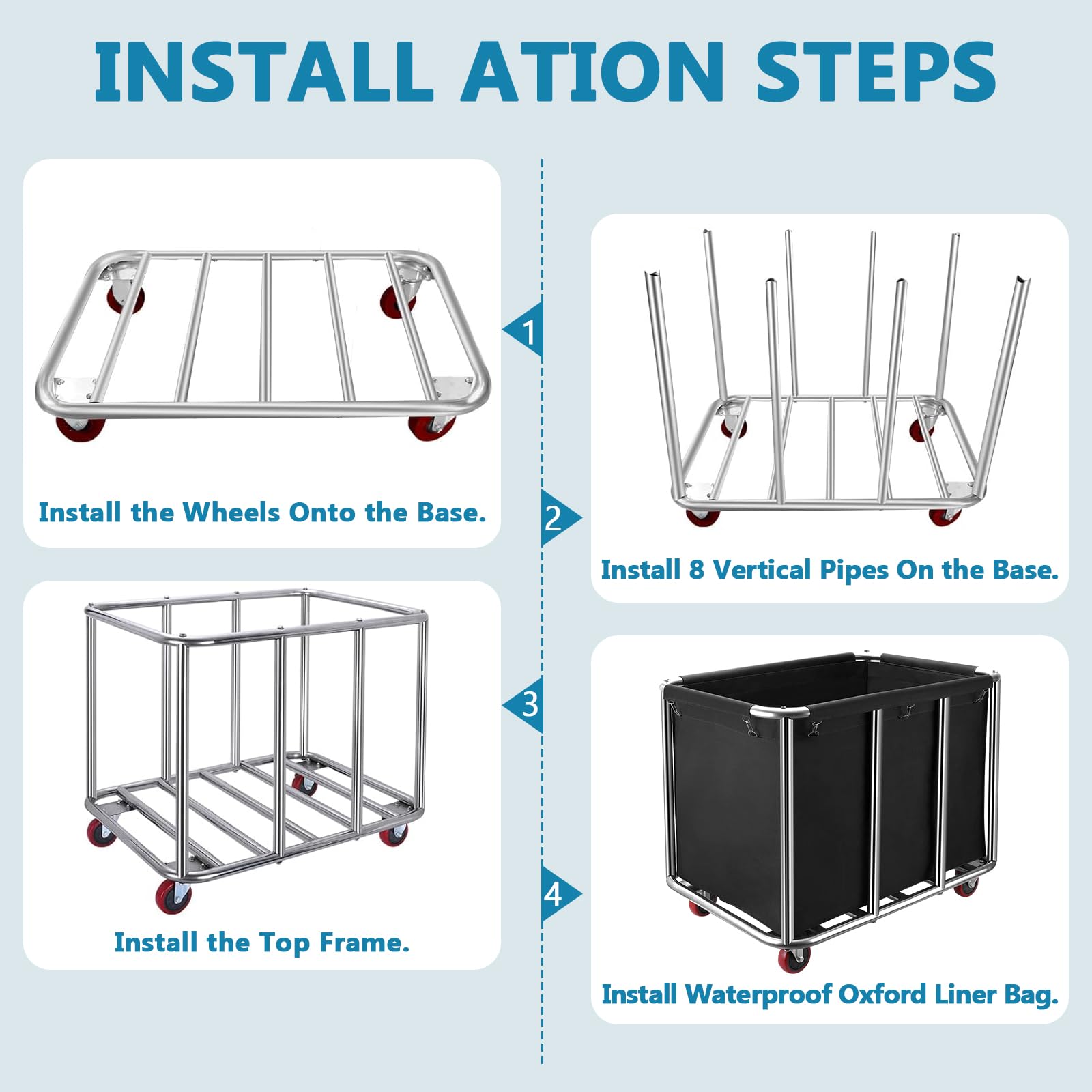 INSTALL ATION STEPS

1

Install the Wheels Onto the Base.

2

Install 8 Vertical Pipes On the Base.

3

Install the Top Frame.

4

Install Waterproof Oxford Liner Bag.