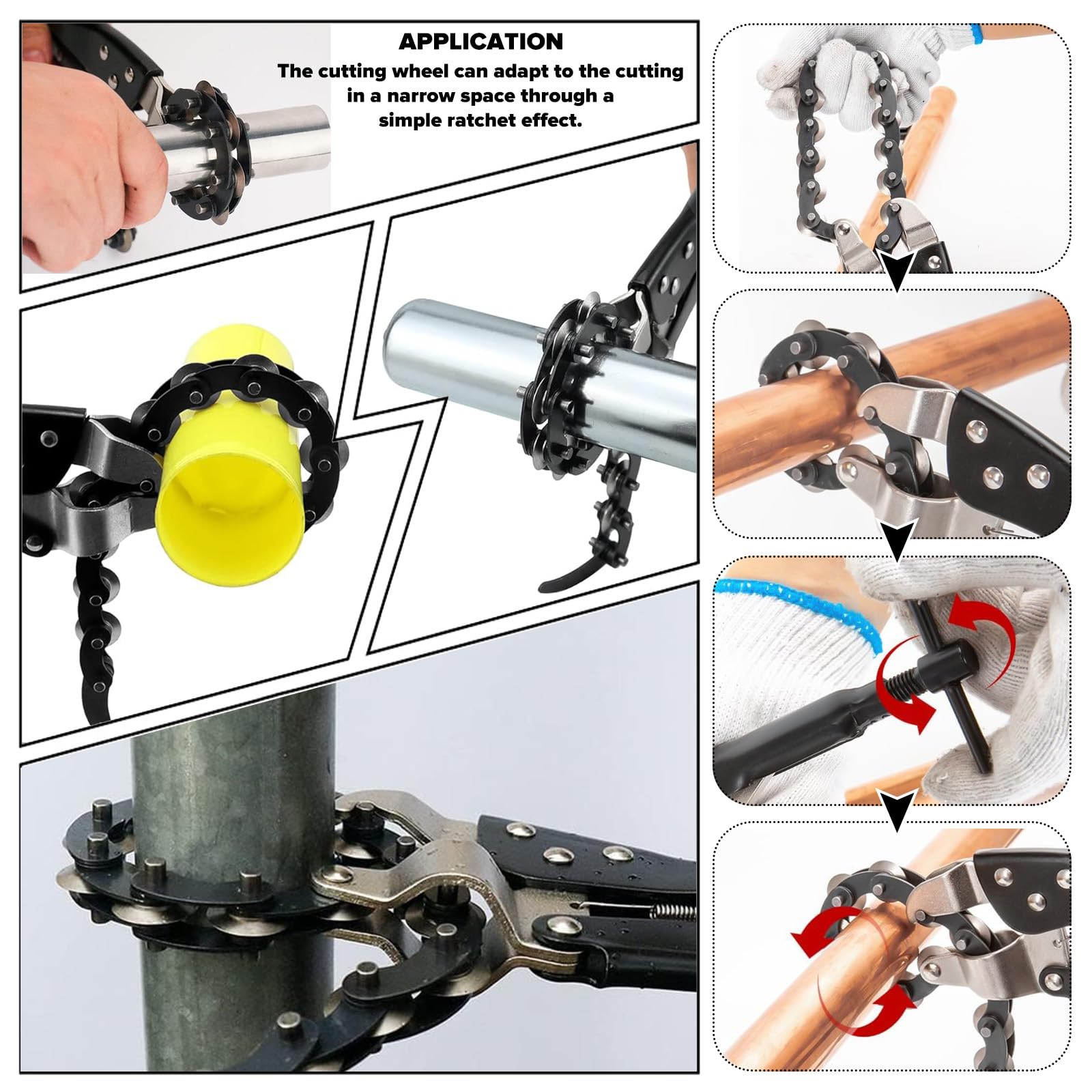 APPLICATION

The cutting wheel can adapt to the cutting in a narrow space through a simple ratchet effect.