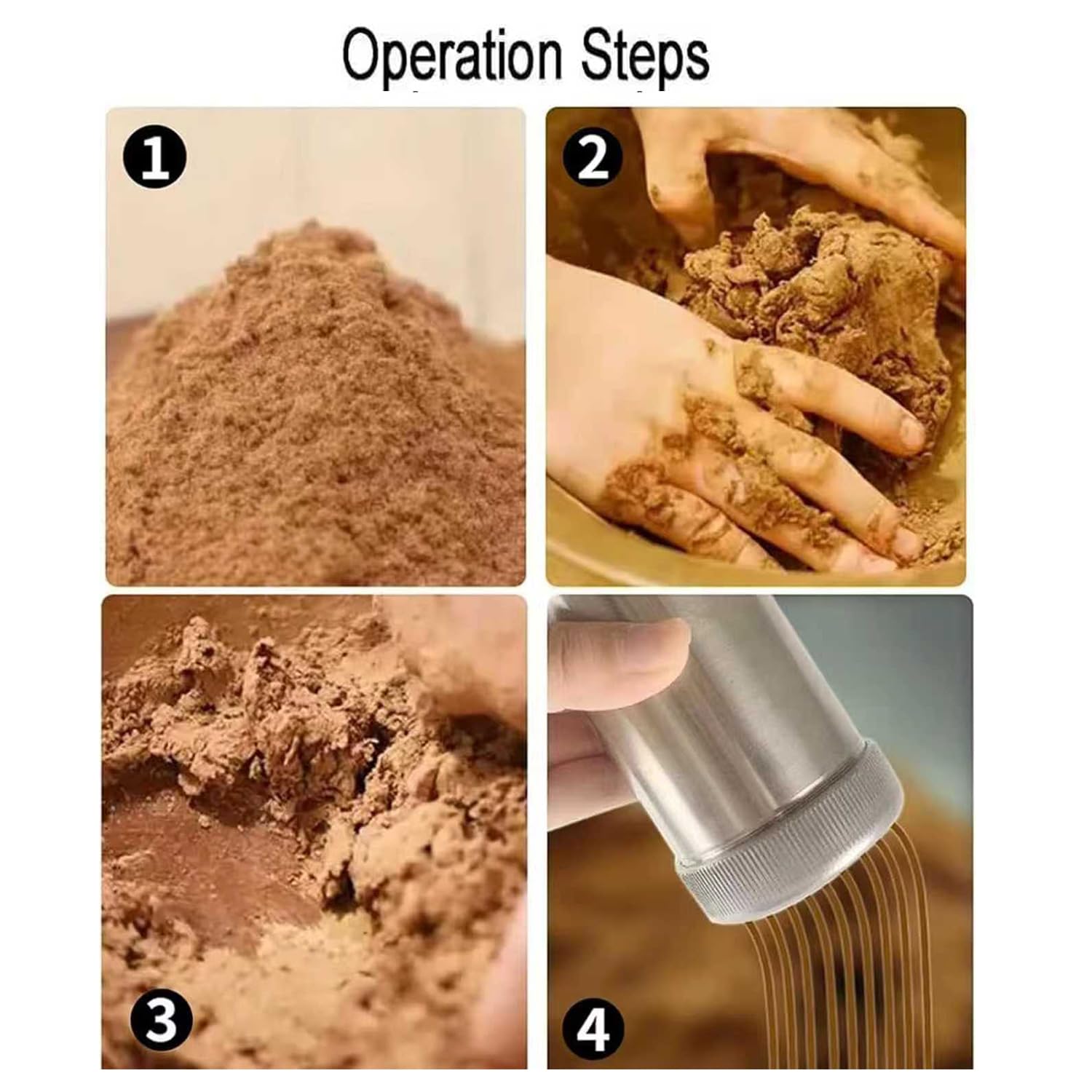 Operation Steps

1

2

3

4