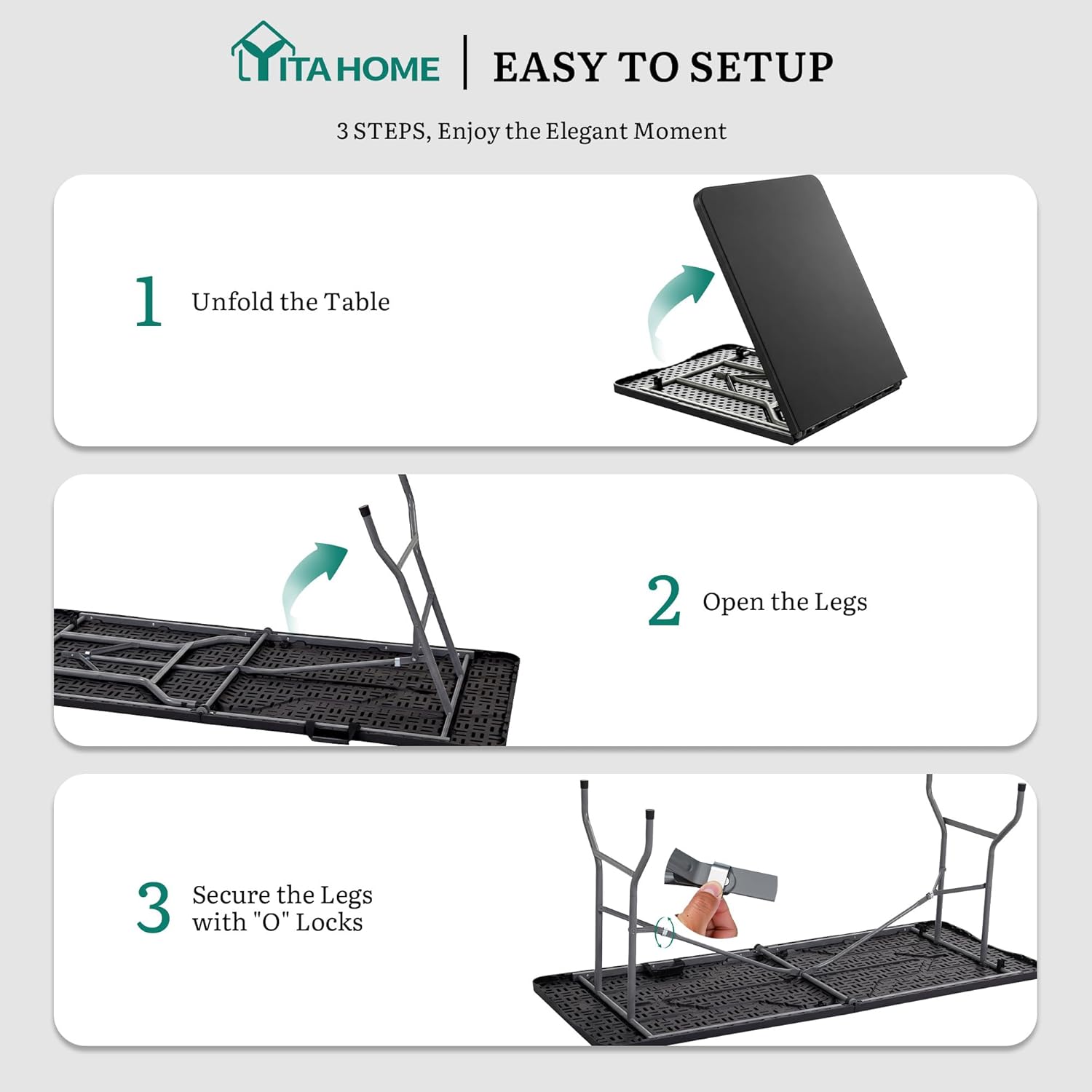 YITAHOME | EASY TO SETUP

3 STEPS, Enjoy the Elegant Moment

1 Unfold the Table

2 Open the Legs

3 Secure the Legs with "O" Locks