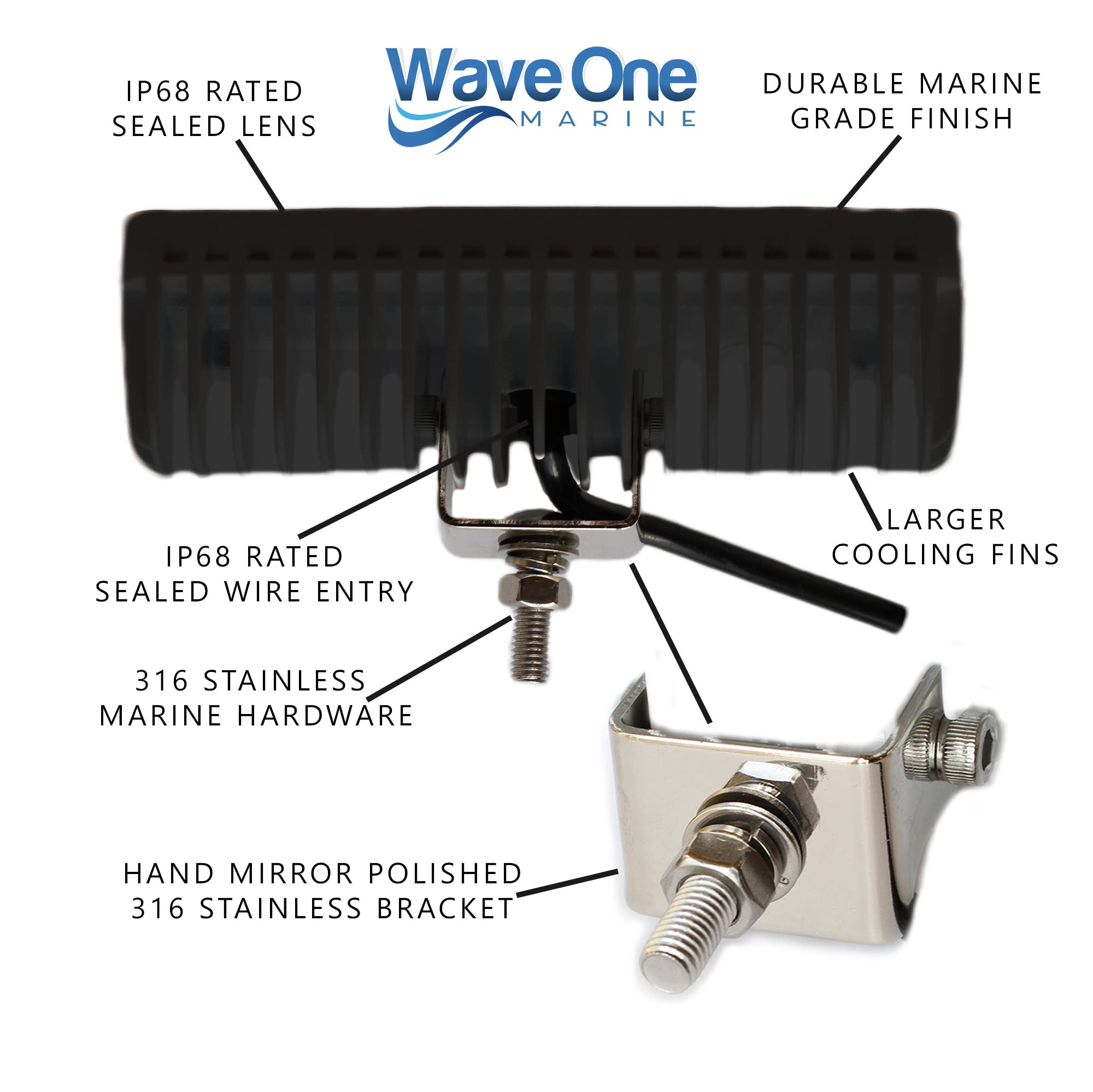 IP68 RATED
SEALED LENS

Wave One
MARINE

DURABLE MARINE
GRADE FINISH

LARGER
COOLING FINS

IP68 RATED
SEALED WIRE ENTRY

316 STAINLESS
MARINE HARDWARE

HAND MIRROR POLISHED
316 STAINLESS BRACKET