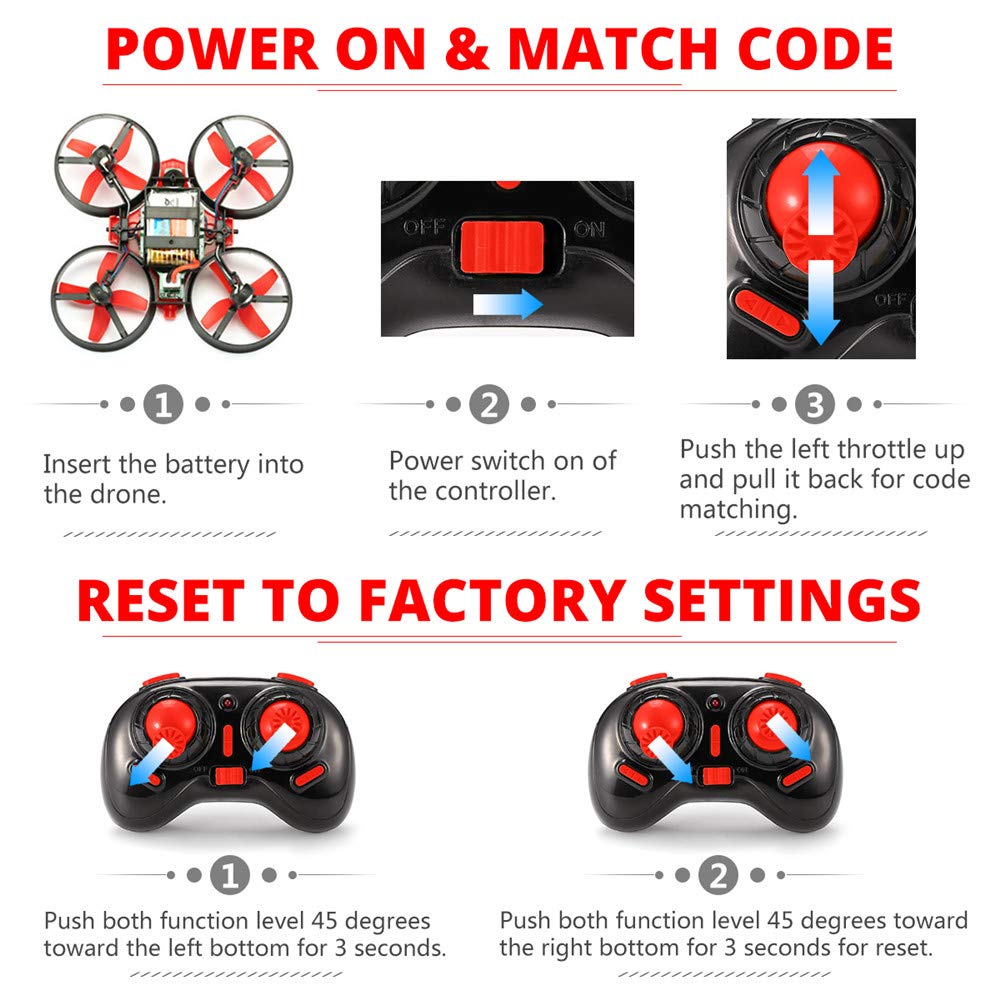 POWER ON & MATCH CODE

OFF ON

OFF

1

Insert the battery into the drone.

2

Power switch on of the controller.

3

Push the left throttle up and pull it back for code matching.

RESET TO FACTORY SETTINGS

1

Push both function level 45 degrees toward the left bottom for 3 seconds.

2

Push both function level 45 degrees toward the right bottom for 3 seconds for reset.