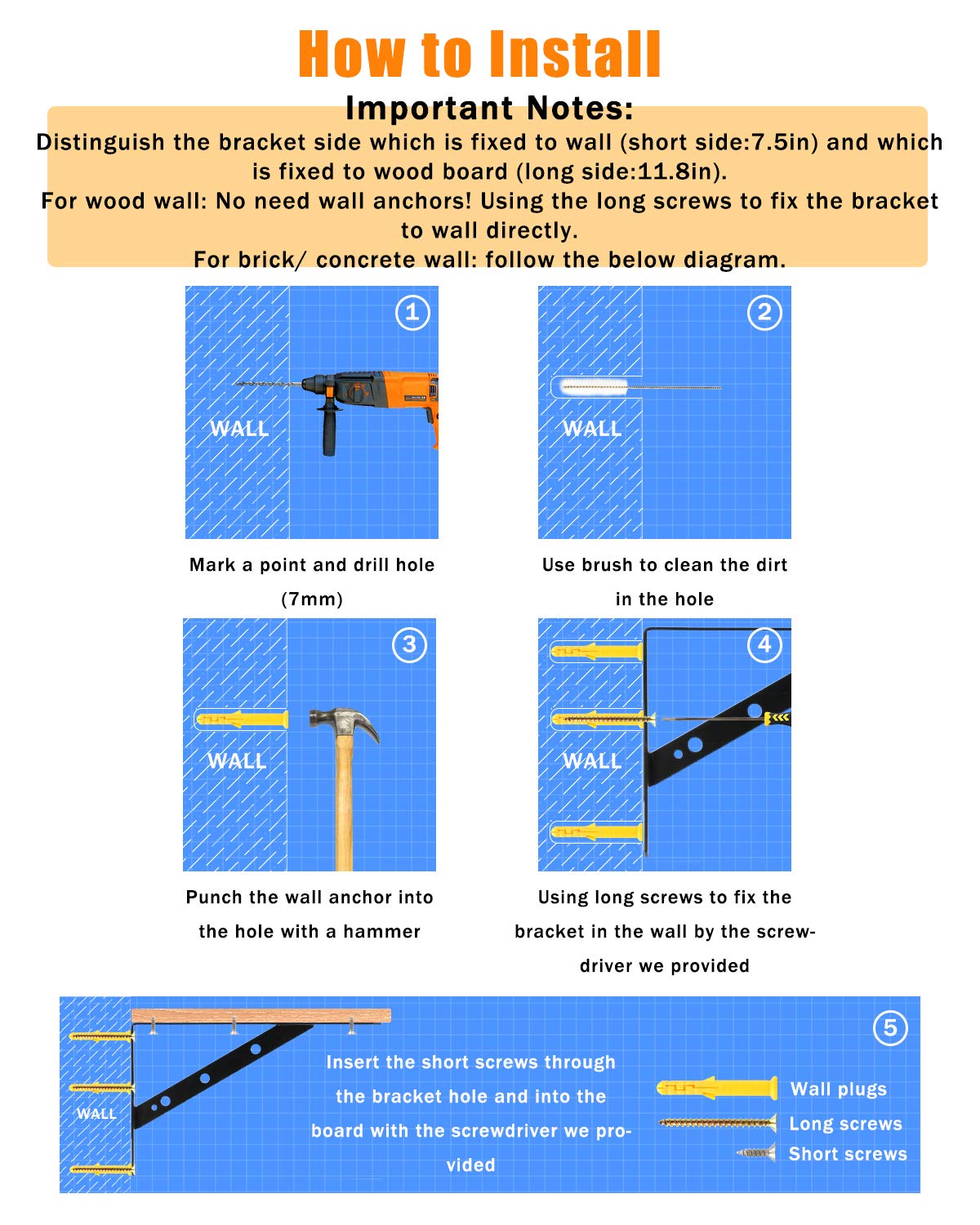 How to Install

Important Notes:
Distinguish the bracket side which is fixed to wall (short side:7.5in) and which is fixed to wood board (long side:11.8in).
For wood wall: No need wall anchors! Using the long screws to fix the bracket to wall directly.
For brick/ concrete wall: follow the below diagram.

1
WALL
Mark a point and drill hole (7mm)

2
WALL
Use brush to clean the dirt in the hole

3
WALL
Punch the wall anchor into the hole with a hammer

4
WALL
Using long screws to fix the bracket in the wall by the screwdriver we provided

5
WALL
Insert the short screws through the bracket hole and into the board with the screwdriver we provided

Wall plugs
Long screws
Short screws