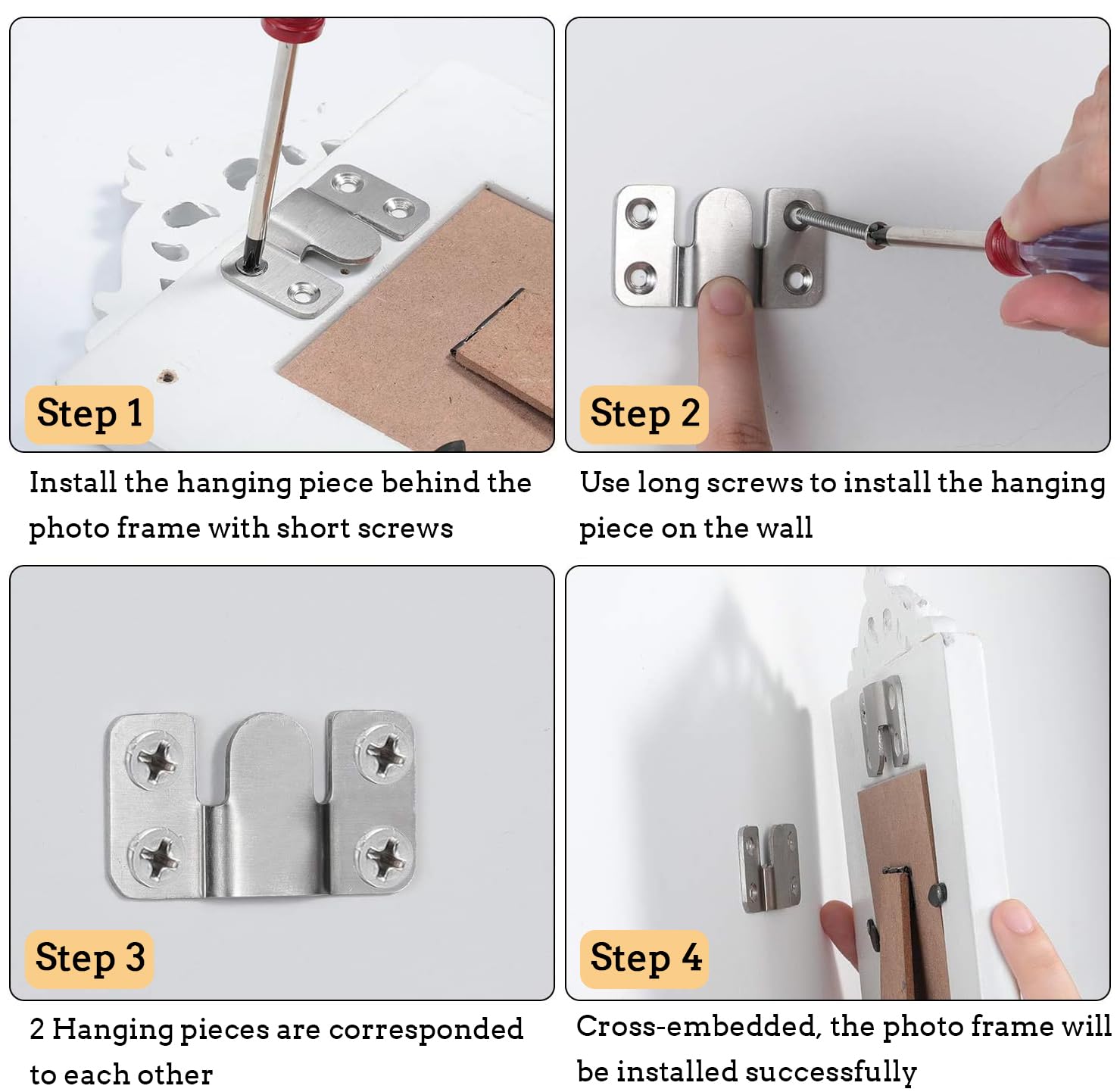 Step 1

Install the hanging piece behind the photo frame with short screws

Step 2

Use long screws to install the hanging piece on the wall

Step 3

2 Hanging pieces are corresponded to each other

Step 4

Cross-embedded, the photo frame will be installed successfully