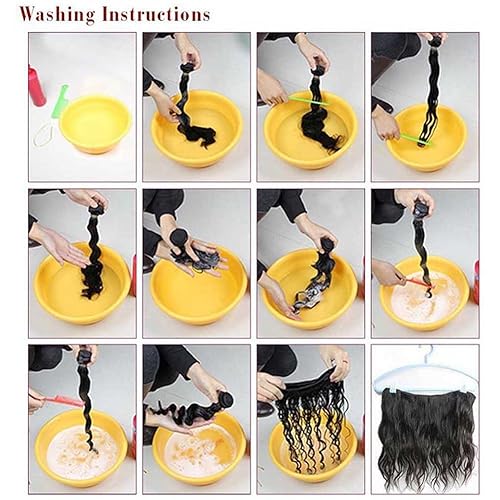 Washing Instructions