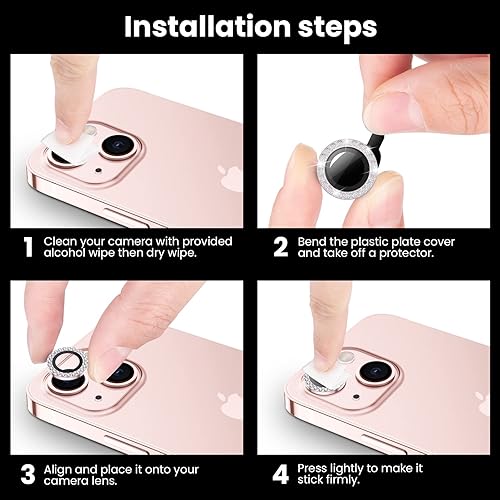 Installation steps

1 Clean your camera with provided alcohol wipe then dry wipe.

2 Bend the plastic plate cover and take off a protector.

3 Align and place it onto your camera lens.

4 Press lightly to make it stick firmly.