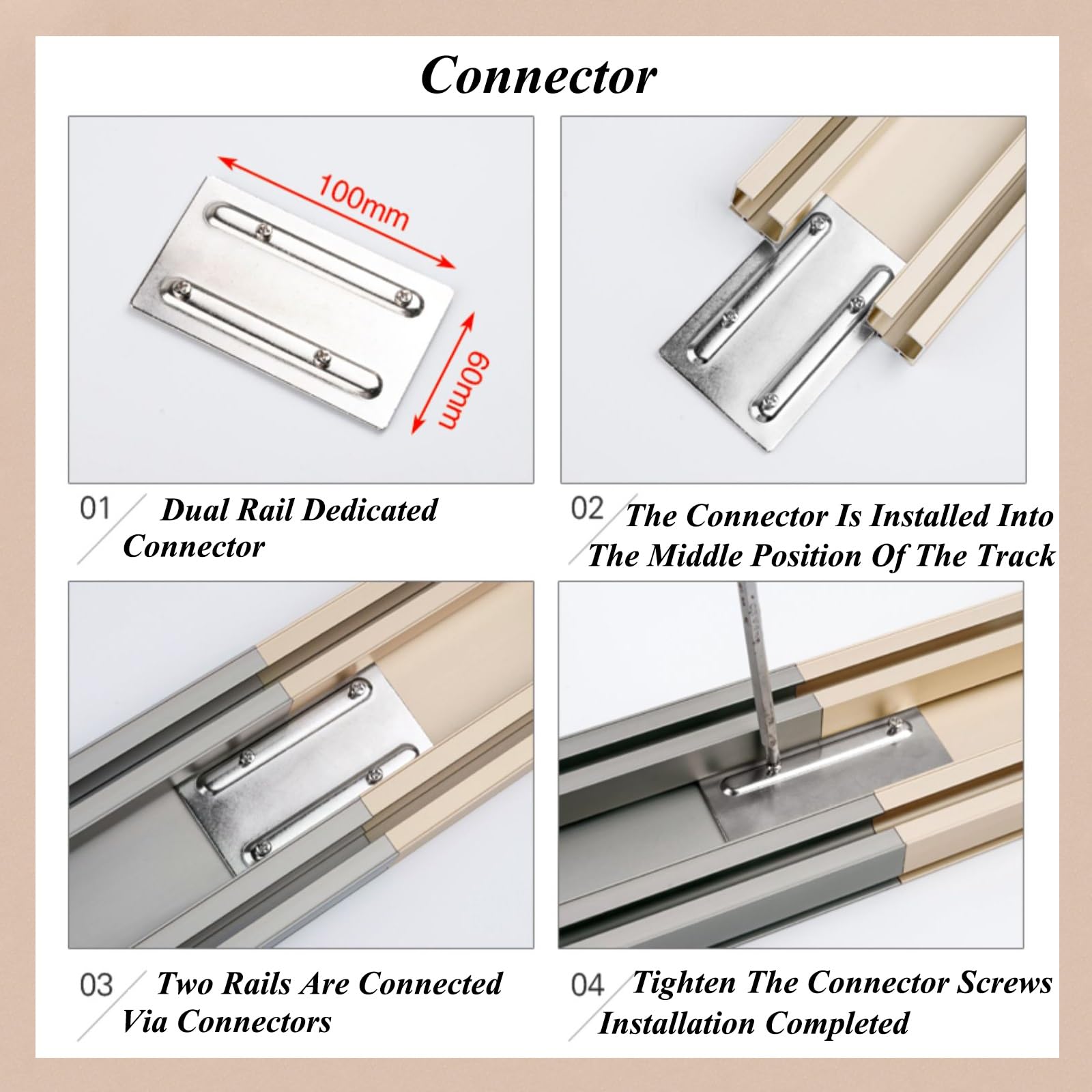 Connector

100mm

60mm

01 Dual Rail Dedicated Connector

02 The Connector Is Installed Into The Middle Position Of The Track

03 Two Rails Are Connected Via Connectors

04 Tighten The Connector Screws Installation Completed