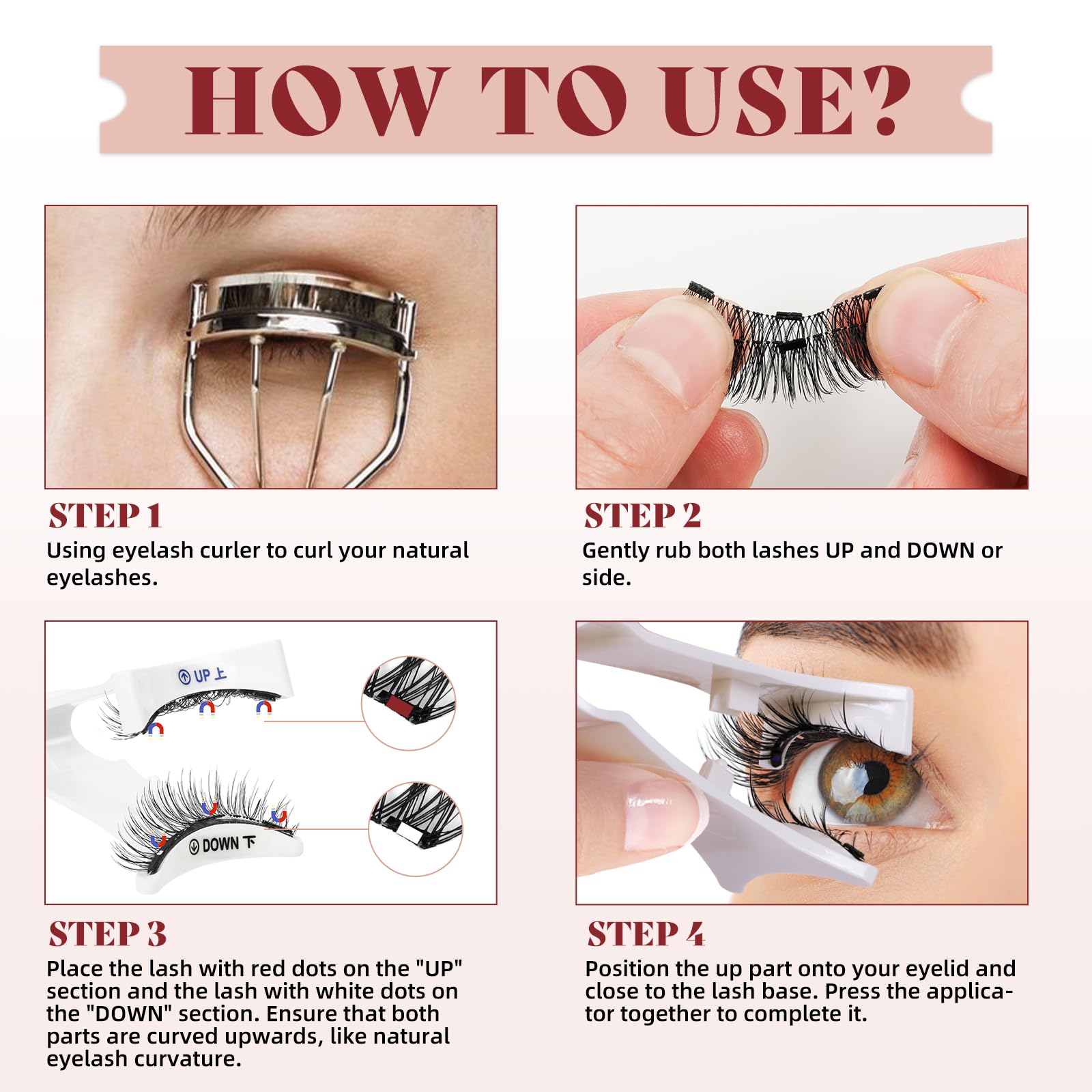 HOW TO USE?

STEP 1
Using eyelash curler to curl your natural eyelashes.

STEP 2
Gently rub both lashes UP and DOWN or side.

UP 上

DOWN 下

STEP 3
Place the lash with red dots on the "UP" section and the lash with white dots on the "DOWN" section. Ensure that both parts are curved upwards, like natural eyelash curvature.

STEP 4
Position the up part onto your eyelid and close to the lash base. Press the applicator together to complete it.