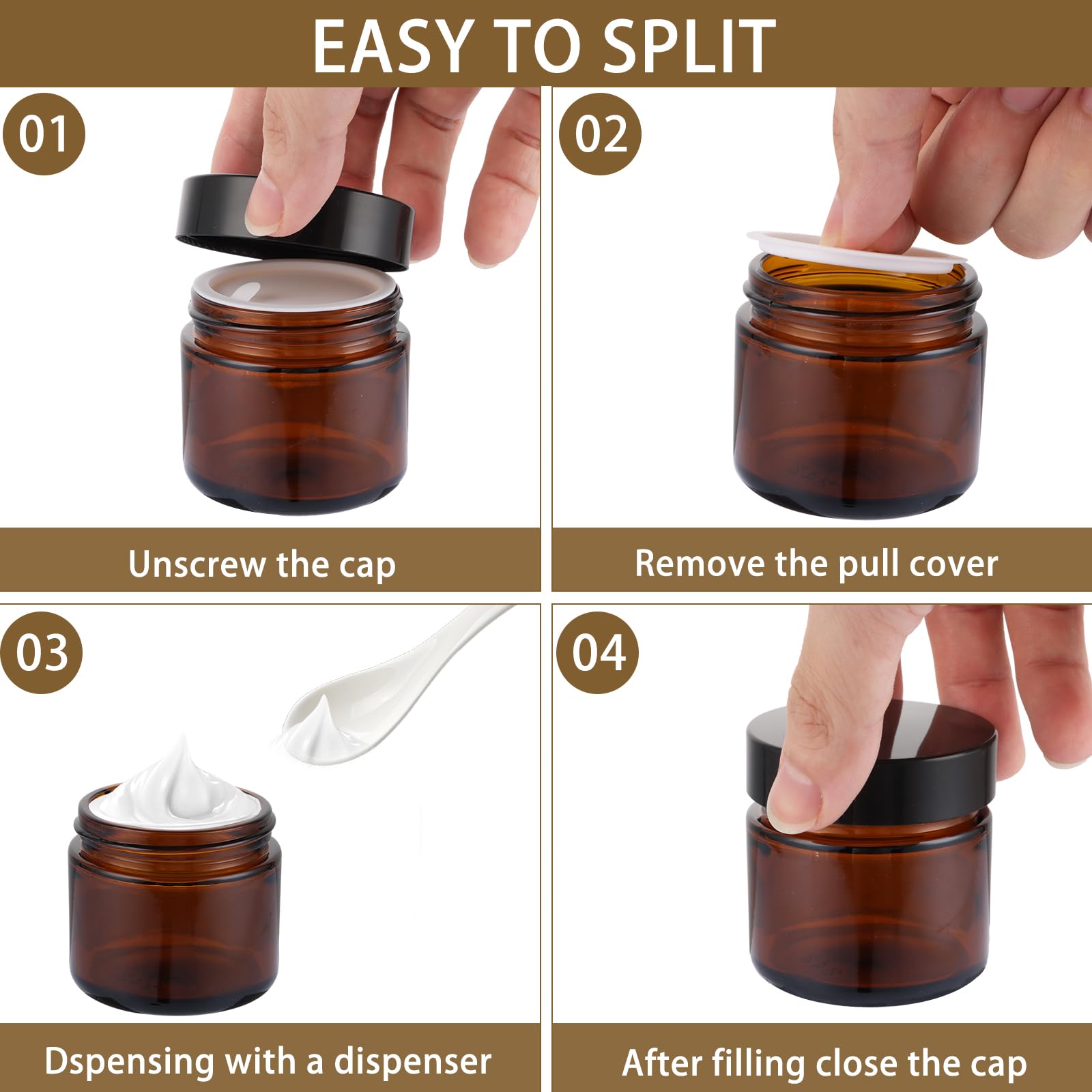 EASY TO SPLIT

01

Unscrew the cap

02

Remove the pull cover

03

Dspensing with a dispenser

04

After filling close the cap