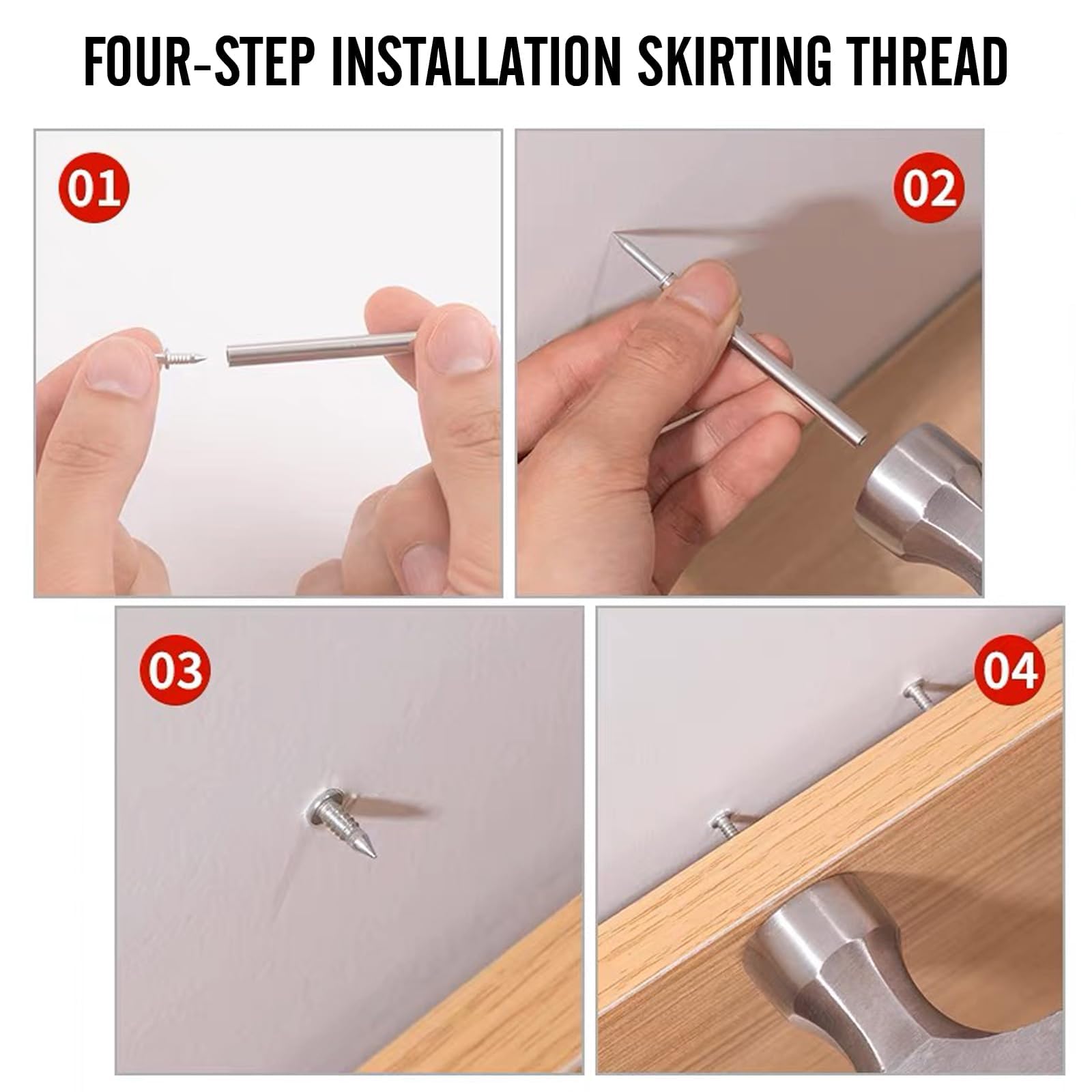 FOUR-STEP INSTALLATION SKIRTING THREAD

01

02

03

04