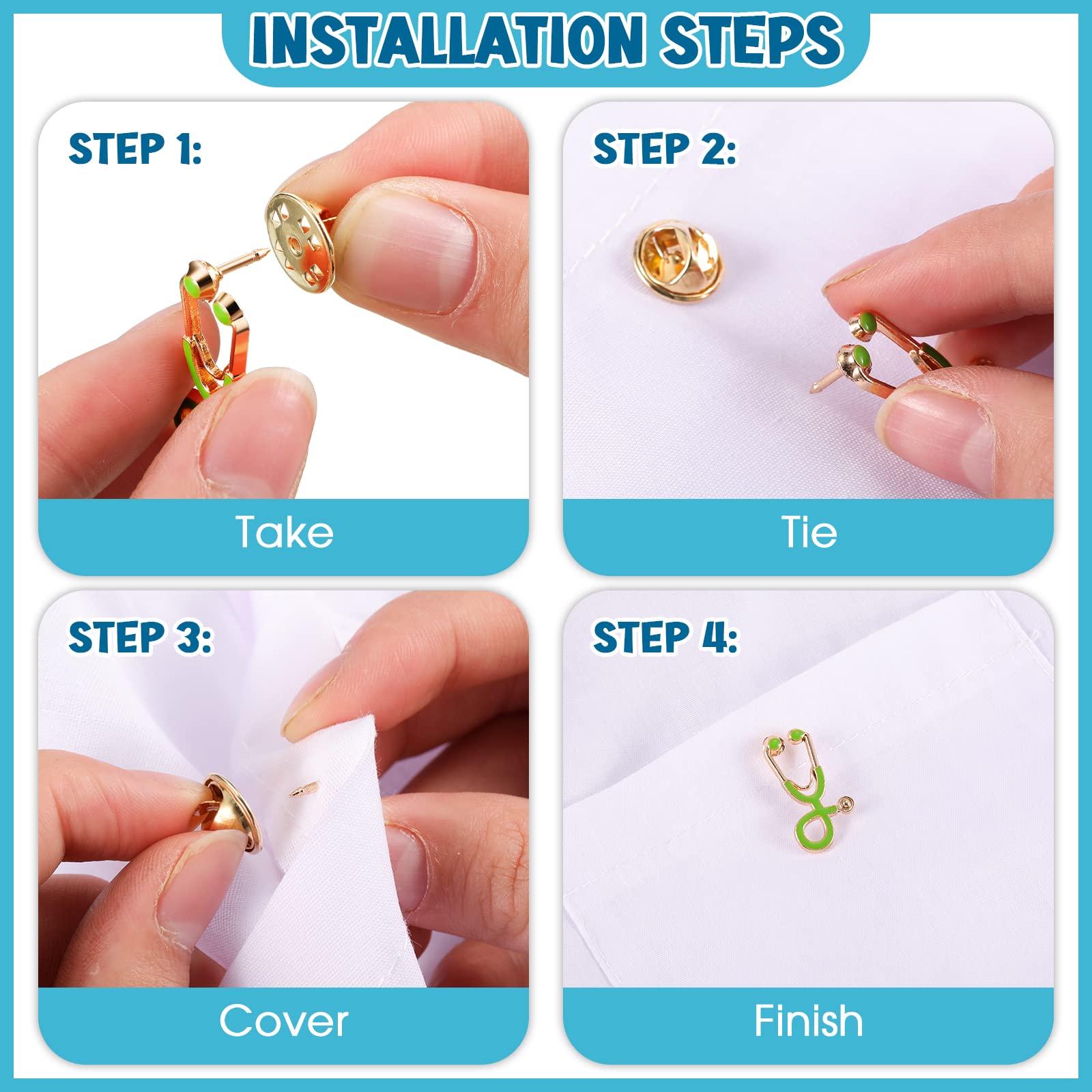 INSTALLATION STEPS

STEP 1:

Take

STEP 2:

Tie

STEP 3:

Cover

STEP 4:

Finish