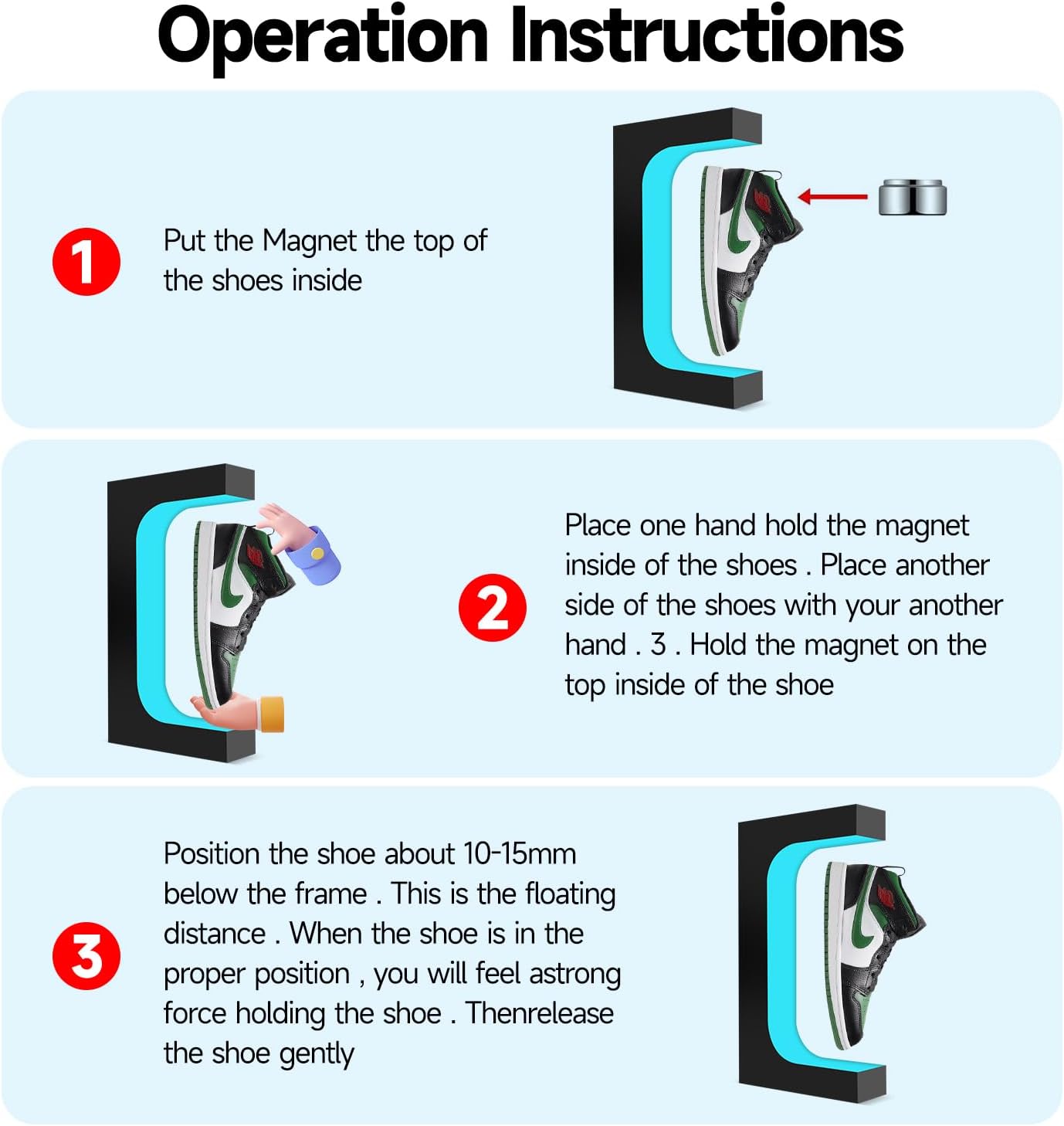 Operation Instructions

1

Put the Magnet the top of the shoes inside

2

Place one hand hold the magnet inside of the shoes . Place another side of the shoes with your another hand . 3 . Hold the magnet on the top inside of the shoe

3

Position the shoe about 10-15mm below the frame . This is the floating distance . When the shoe is in the proper position , you will feel astrong force holding the shoe . Thenrelease the shoe gently