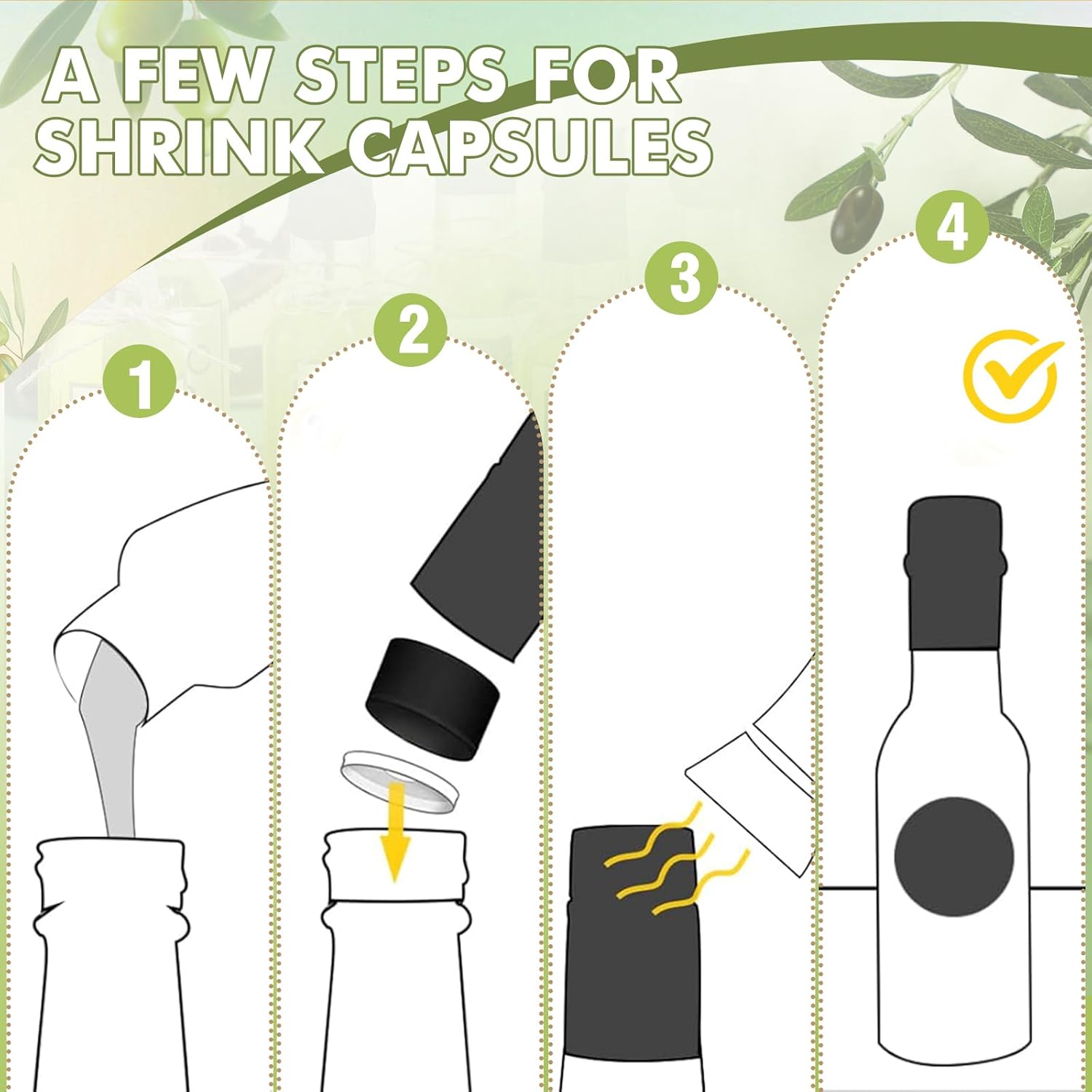 A FEW STEPS FOR SHRINK CAPSULES

1

2

3

4