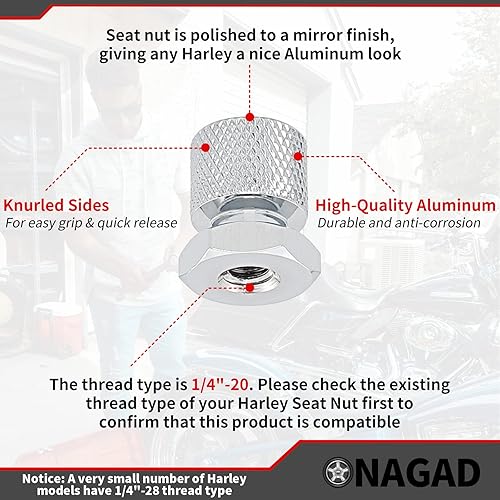 Seat nut is polished to a mirror finish, giving any Harley a nice Aluminum look

Knurled Sides
For easy grip & quick release

High-Quality Aluminum
Durable and anti-corrosion

The thread type is 1/4"-20. Please check the existing thread type of your Harley Seat Nut first to confirm that this product is compatible

Notice: A very small number of Harley models have 1/4"-28 thread type

NAGAD