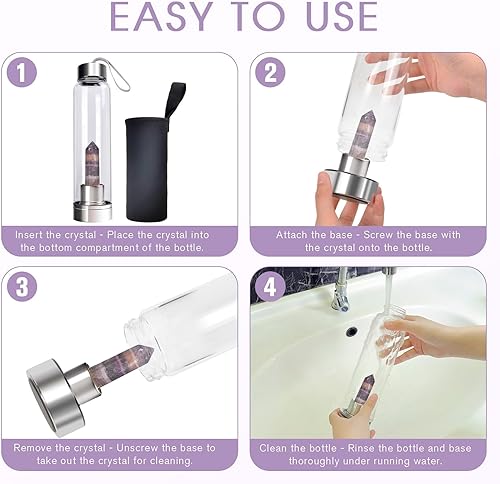 EASY TO USE

1

Insert the crystal - Place the crystal into the bottom compartment of the bottle.

2

Attach the base - Screw the base with the crystal onto the bottle.

3

Remove the crystal - Unscrew the base to take out the crystal for cleaning.

4

Clean the bottle - Rinse the bottle and base thoroughly under running water.