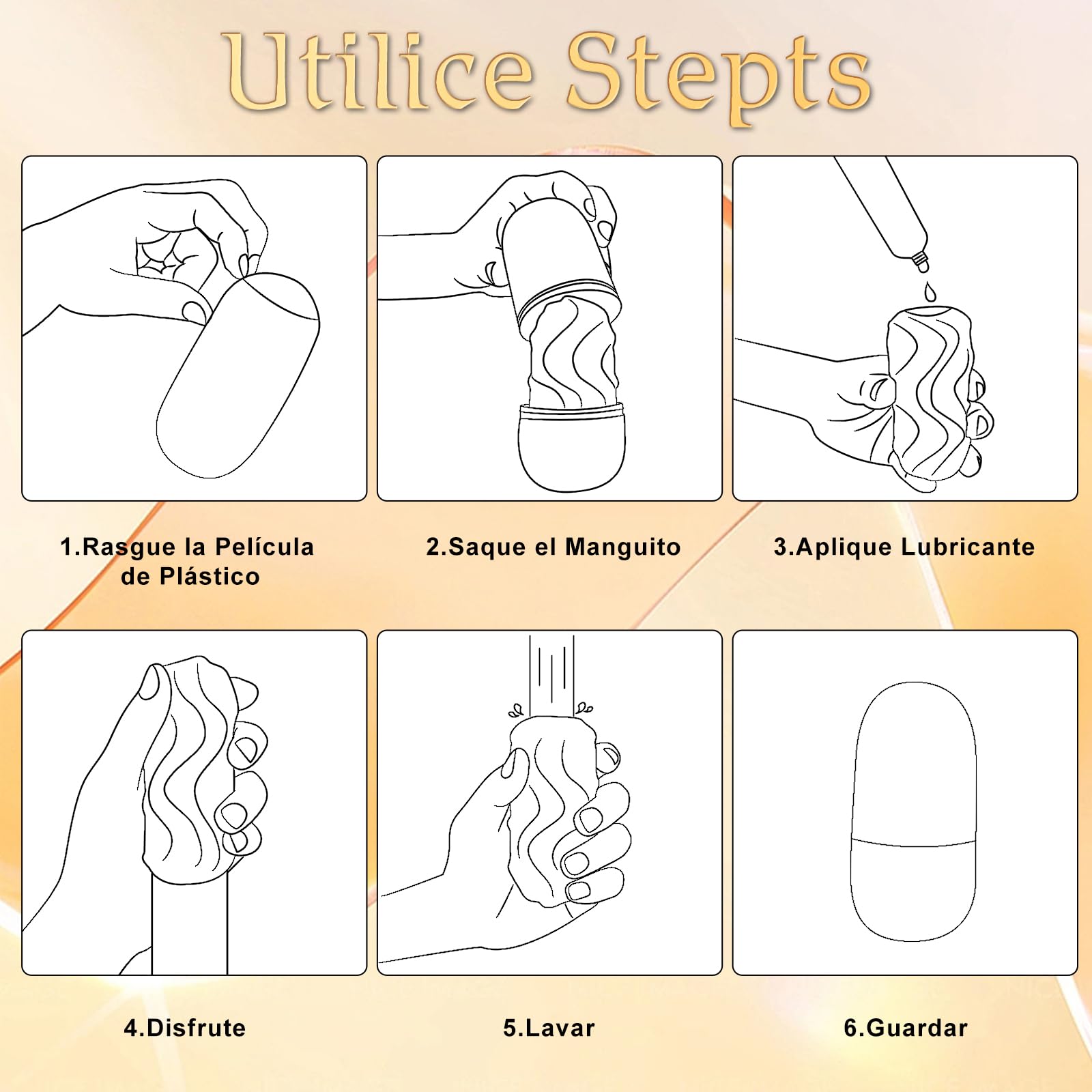 Utilice Stepts

1.Rasgue la Película de Plástico

2.Saque el Manguito

3.Aplique Lubricante

4.Disfrute

5.Lavar

6.Guardar