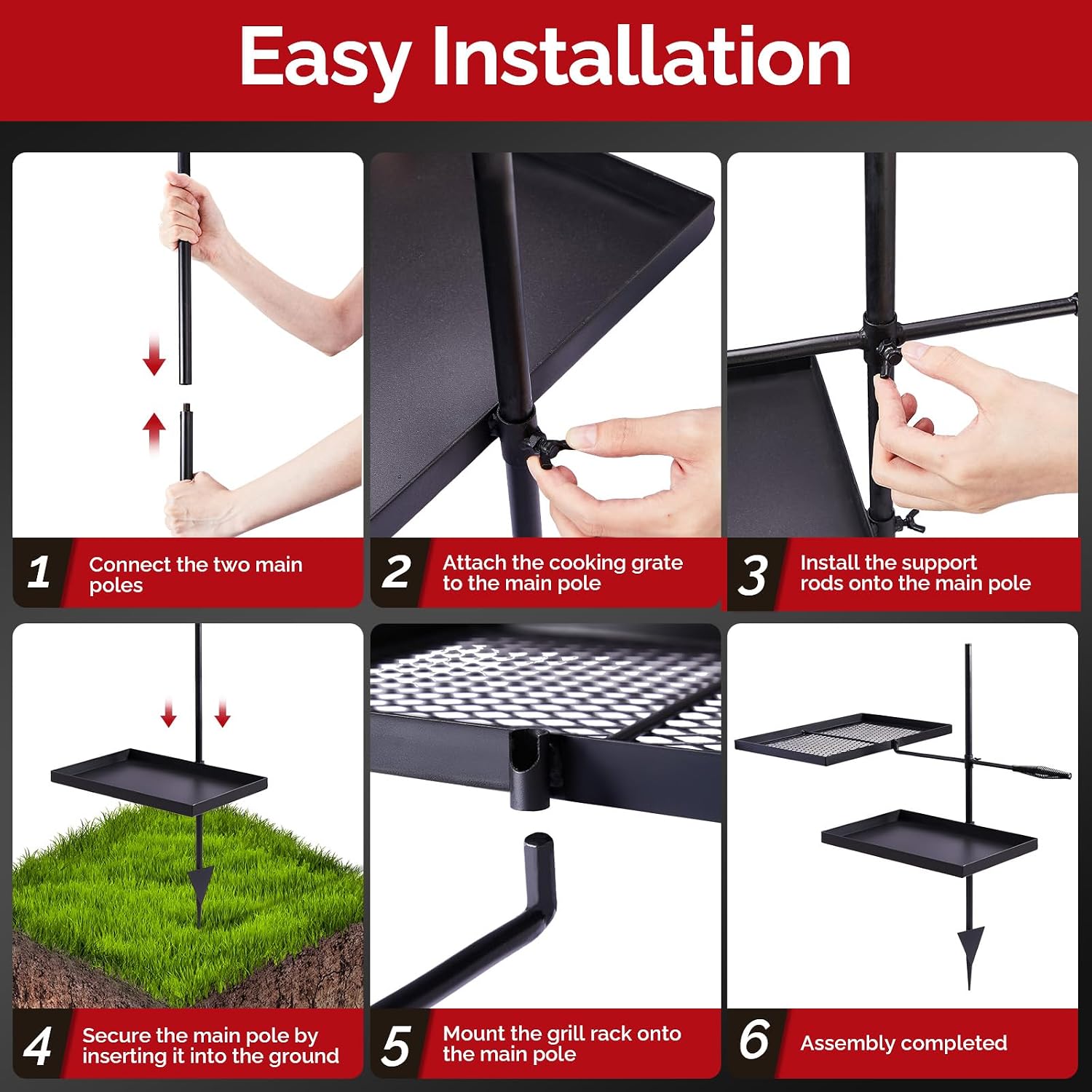 Easy Installation

1
Connect the two main poles

2
Attach the cooking grate to the main pole

3
Install the support rods onto the main pole

4
Secure the main pole by inserting it into the ground

5
Mount the grill rack onto the main pole

6
Assembly completed