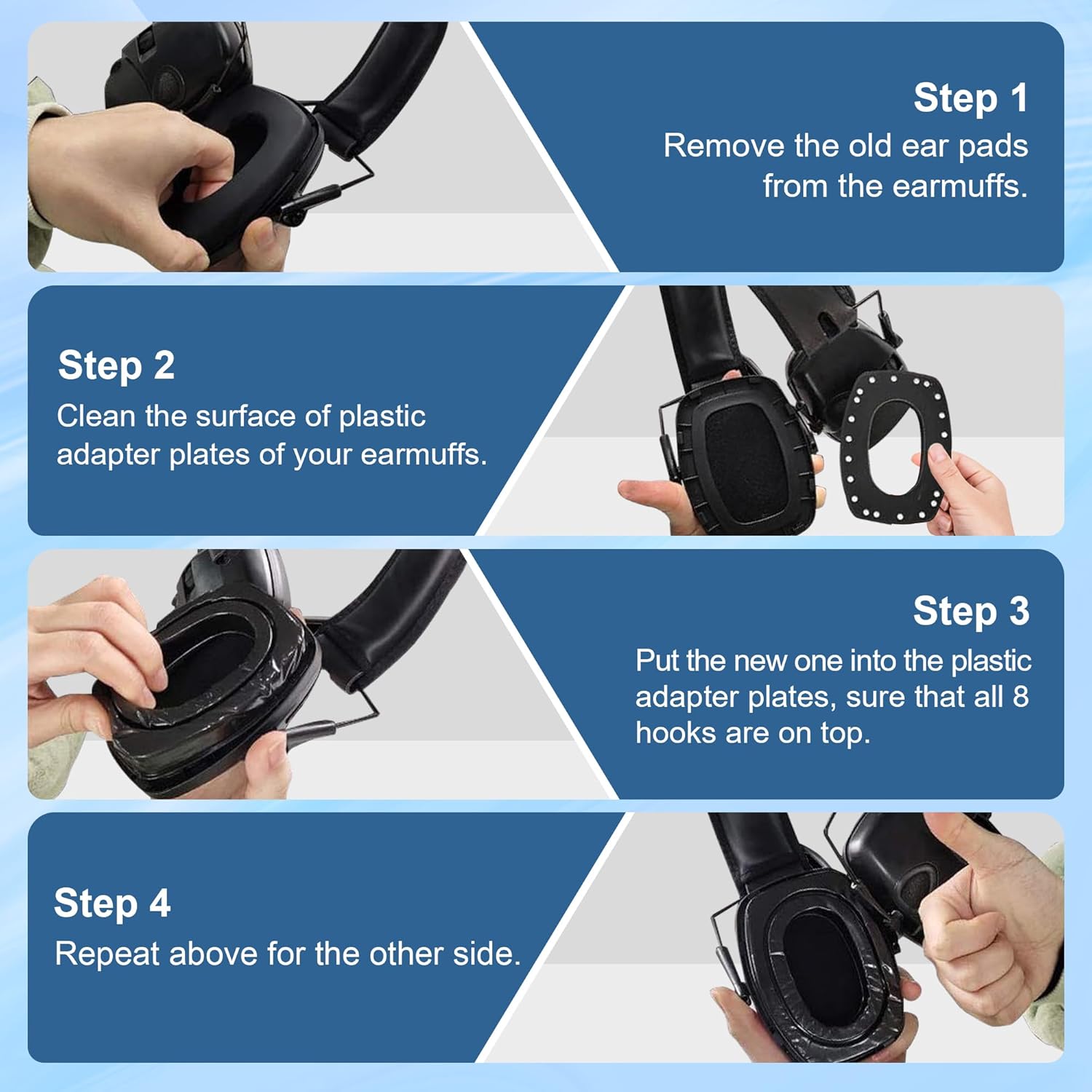 Step 1
Remove the old ear pads from the earmuffs.

Step 2
Clean the surface of plastic adapter plates of your earmuffs.

Step 3
Put the new one into the plastic adapter plates, sure that all 8 hooks are on top.

Step 4
Repeat above for the other side.