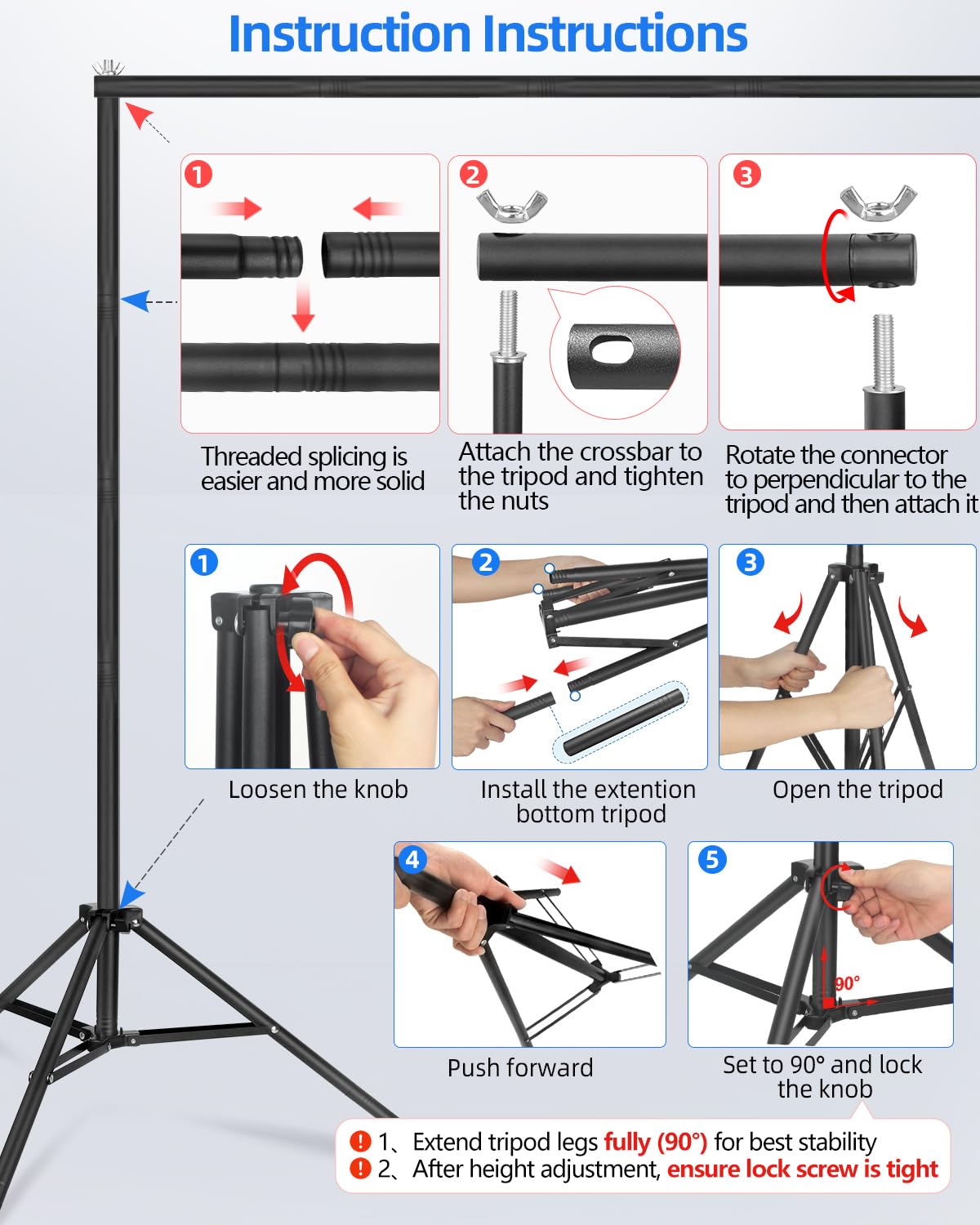 Instruction Instructions

1
Threaded splicing is easier and more solid

2
Attach the crossbar to the tripod and tighten the nuts

3
Rotate the connector to perpendicular to the tripod and then attach it

1
Loosen the knob

2
Install the extention bottom tripod

3
Open the tripod

4
Push forward

5
90°
Set to 90° and lock the knob

! 1、Extend tripod legs fully (90°) for best stability
! 2、After height adjustment, ensure lock screw is tight