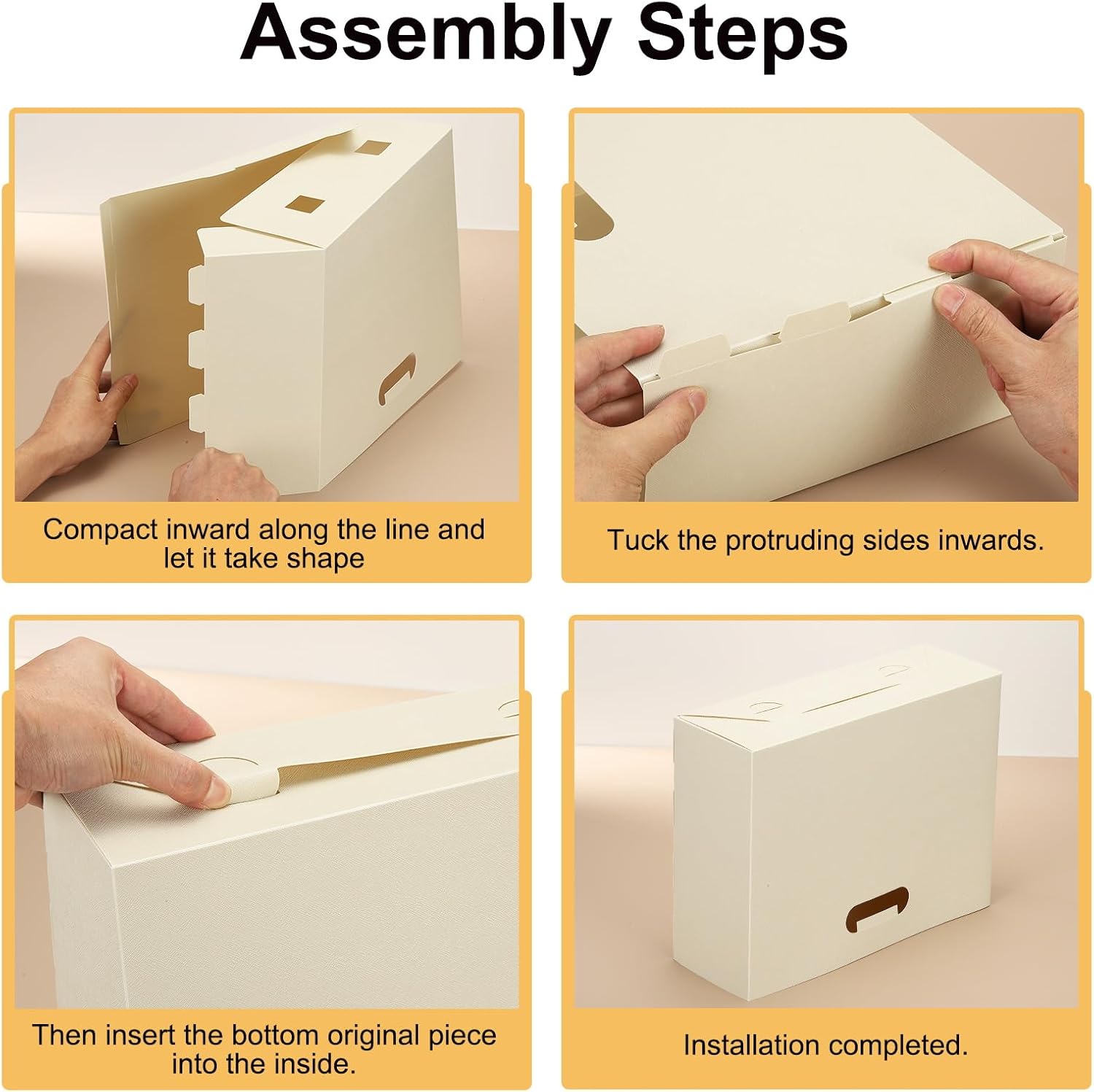 Assembly Steps

Compact inward along the line and let it take shape

Tuck the protruding sides inwards.

Then insert the bottom original piece into the inside.

Installation completed.