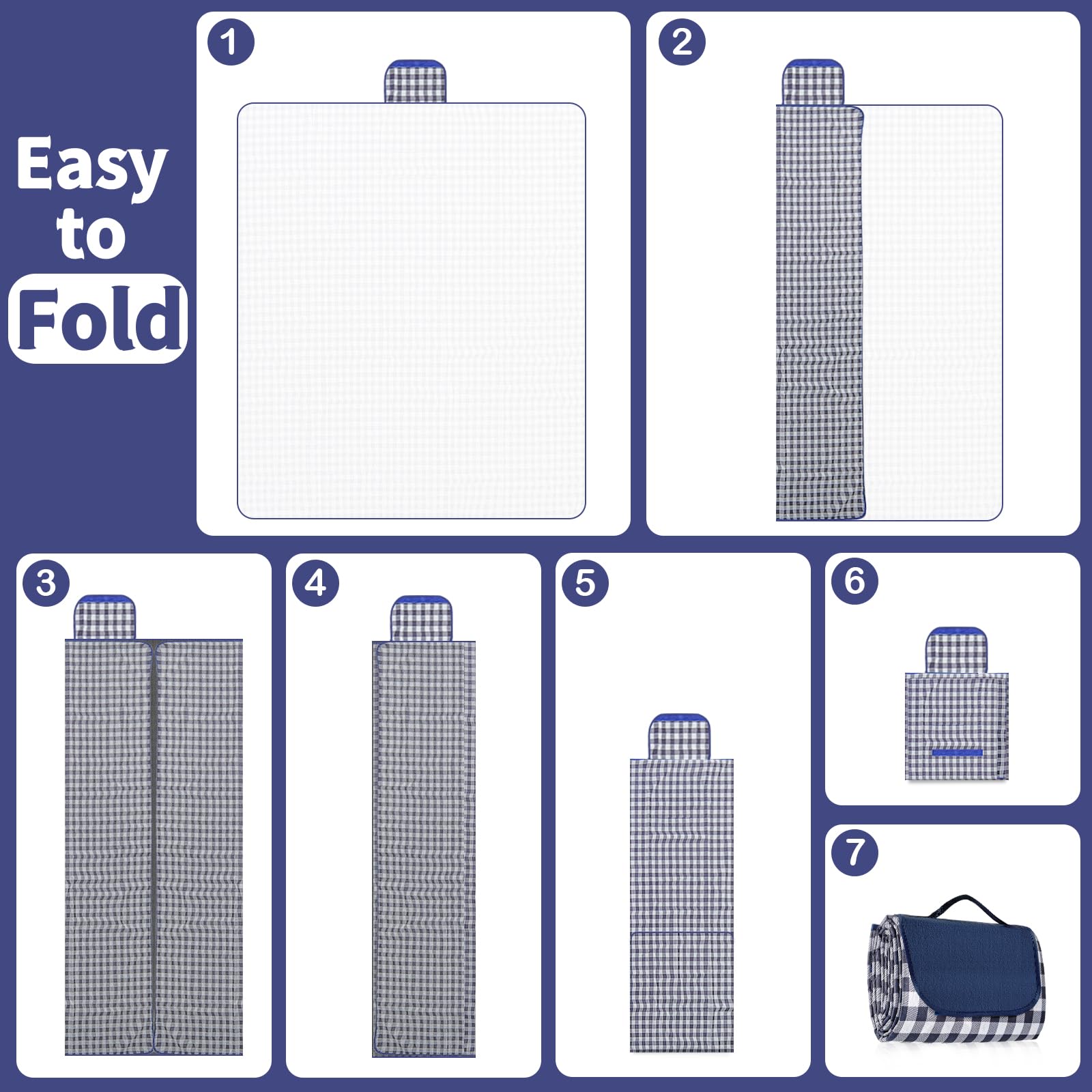 Easy
to
Fold

1

2

3

4

5

6

7