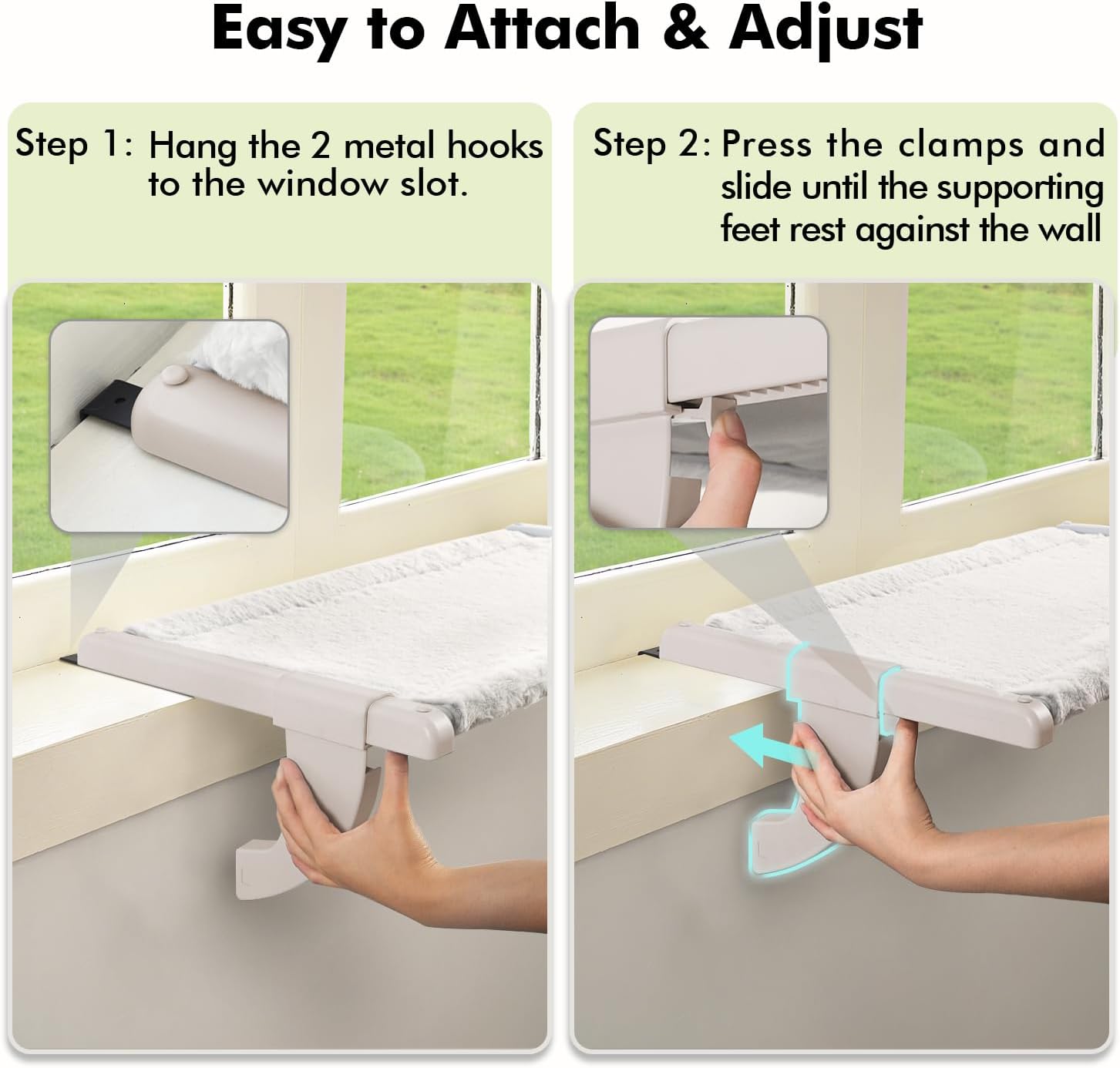 Easy to Attach & Adjust

Step 1: Hang the 2 metal hooks to the window slot.

Step 2: Press the clamps and slide until the supporting feet rest against the wall