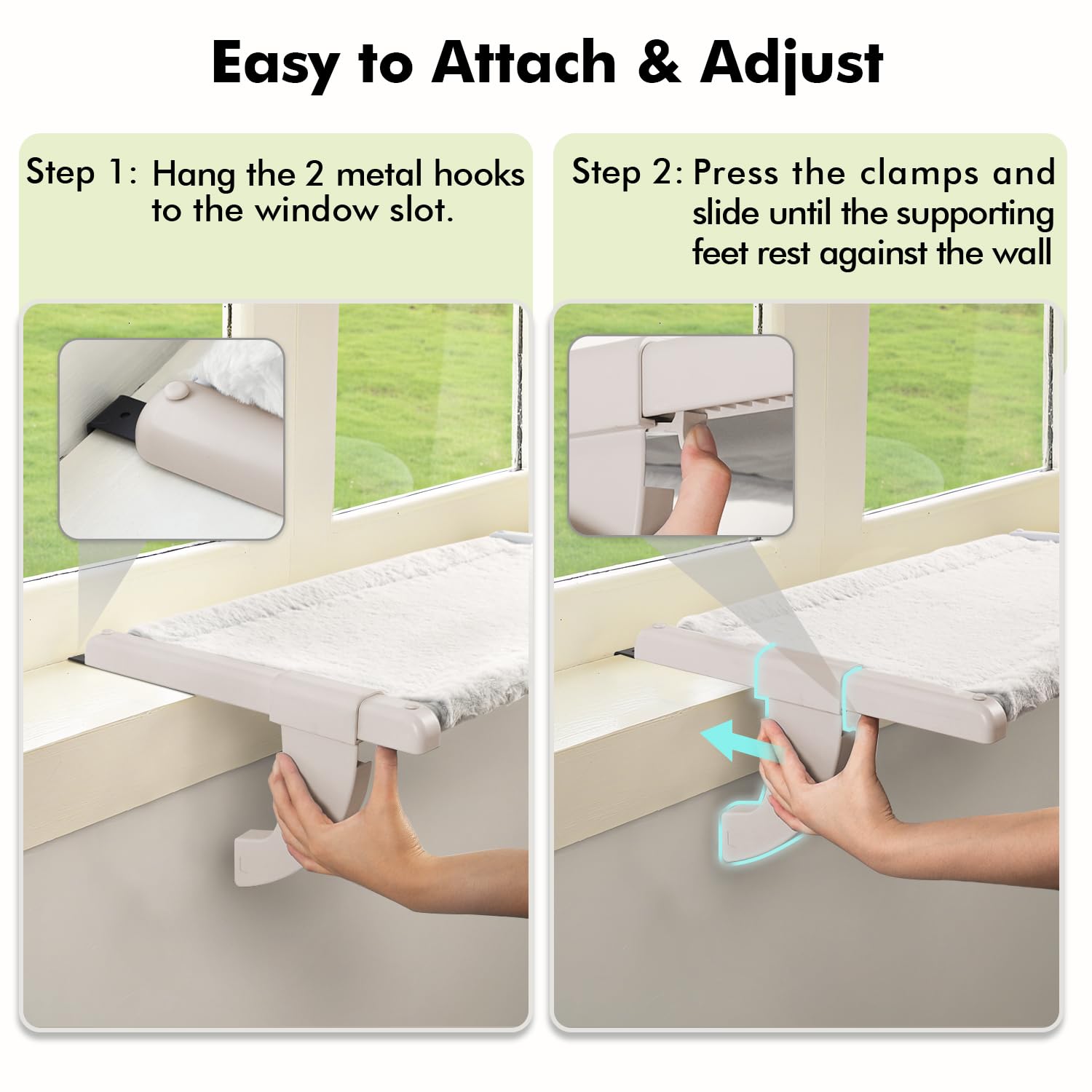 Easy to Attach & Adjust

Step 1: Hang the 2 metal hooks to the window slot.

Step 2: Press the clamps and slide until the supporting feet rest against the wall