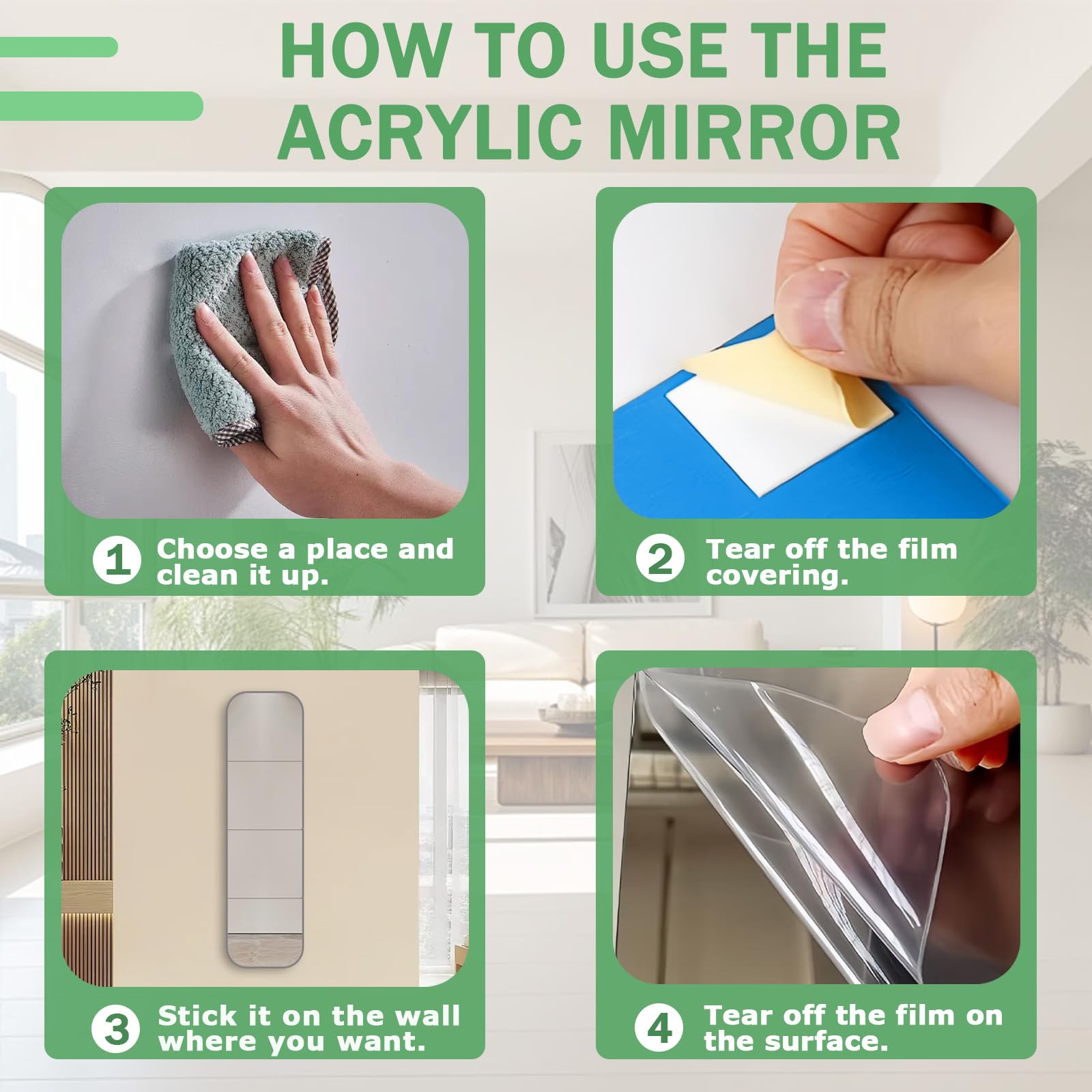 HOW TO USE THE ACRYLIC MIRROR

1 Choose a place and clean it up.

2 Tear off the film covering.

3 Stick it on the wall where you want.

4 Tear off the film on the surface.