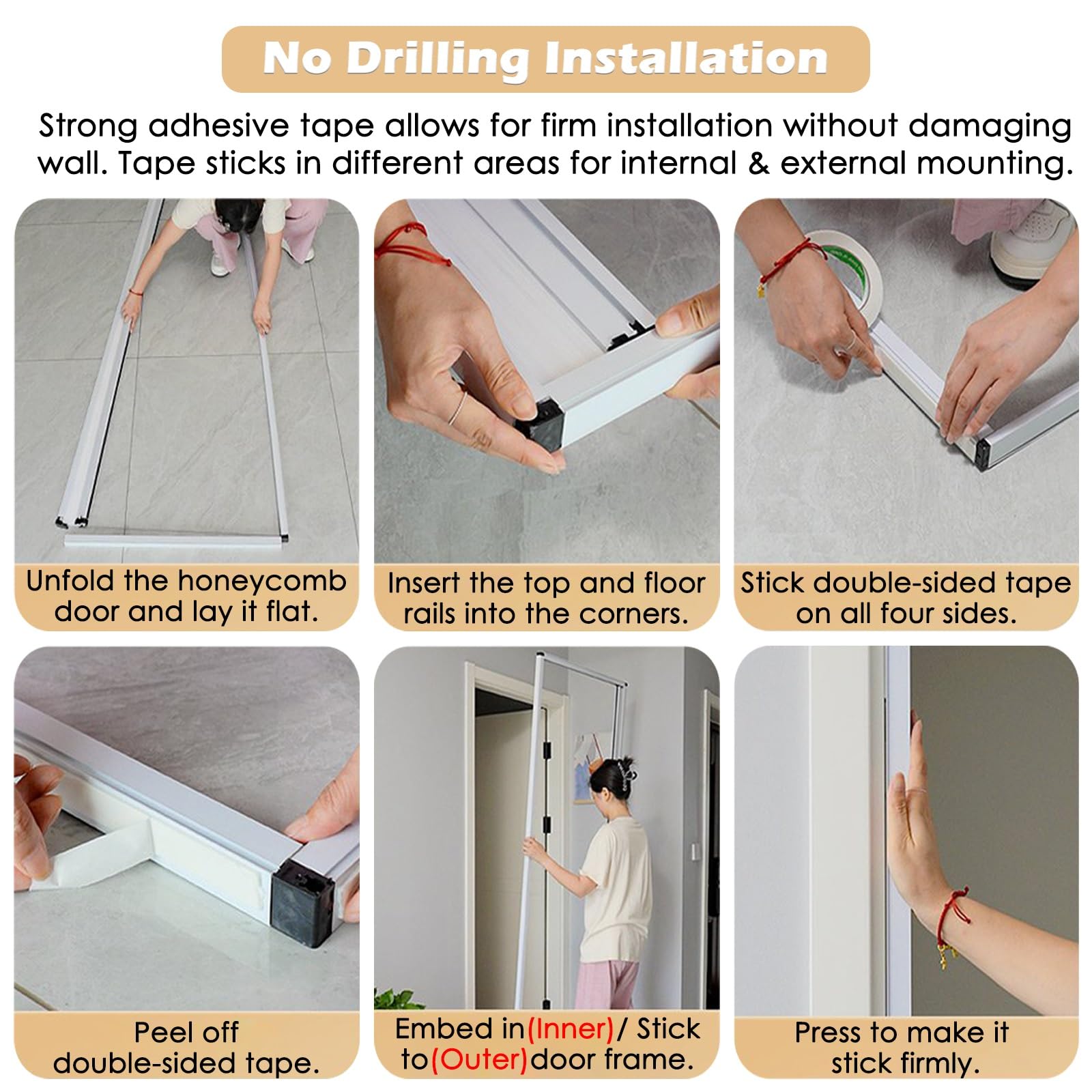 No Drilling Installation

Strong adhesive tape allows for firm installation without damaging wall. Tape sticks in different areas for internal & external mounting.

Unfold the honeycomb door and lay it flat.

Insert the top and floor rails into the corners.

Stick double-sided tape on all four sides.

Peel off double-sided tape.

Embed in(Inner)/ Stick to(Outer)door frame.

Press to make it stick firmly.