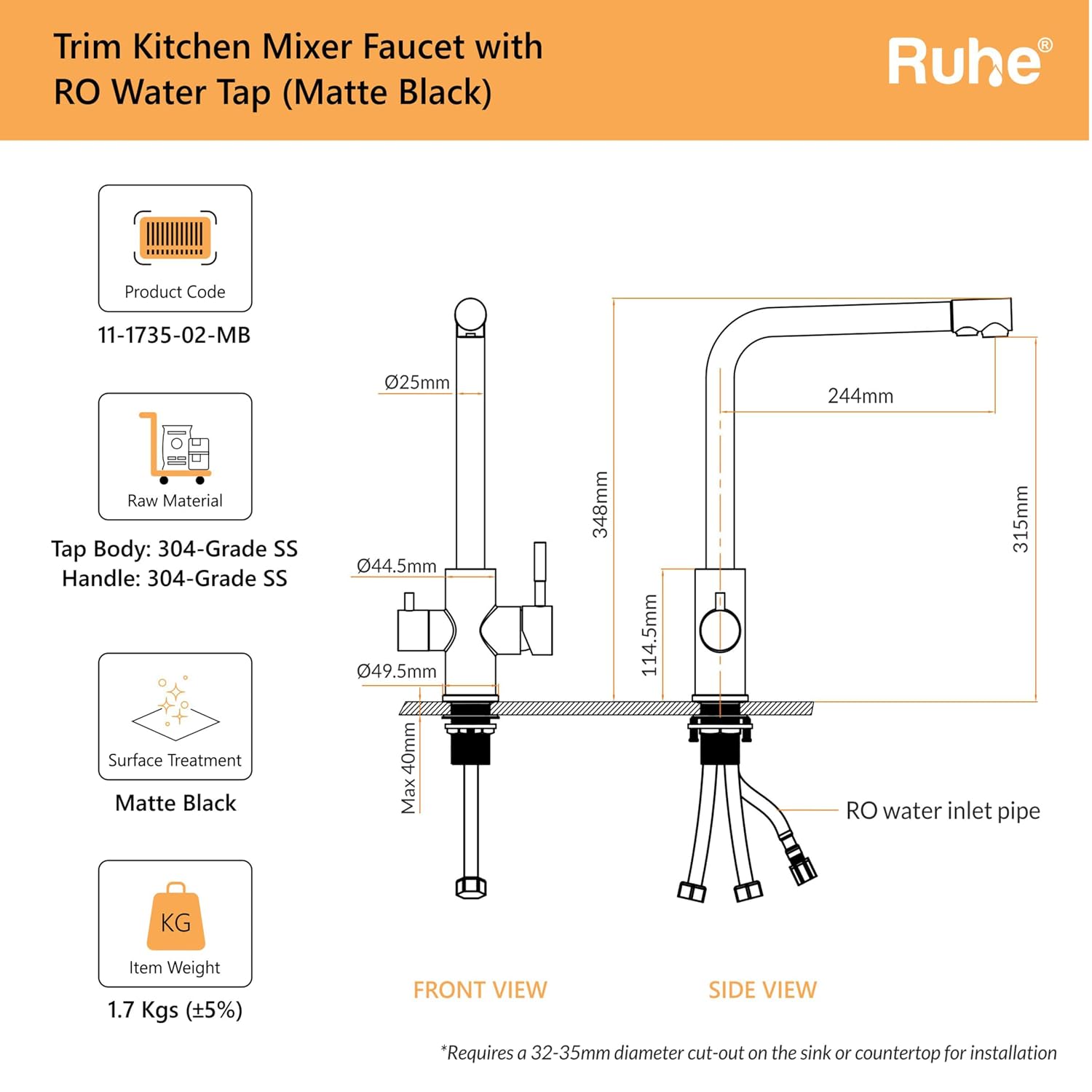 Trim Kitchen Mixer Faucet with RO Water Tap (Matte Black)

Ruhe®

Product Code

11-1735-02-MB

Raw Material

Tap Body: 304-Grade SS
Handle: 304-Grade SS

Surface Treatment

Matte Black

KG

Item Weight

1.7 Kgs (±5%)

Ø25mm

Ø44.5mm

Ø49.5mm

Max 40mm

348mm

114.5mm

244mm

315mm

RO water inlet pipe

FRONT VIEW

SIDE VIEW

*Requires a 32-35mm diameter cut-out on the sink or countertop for installation