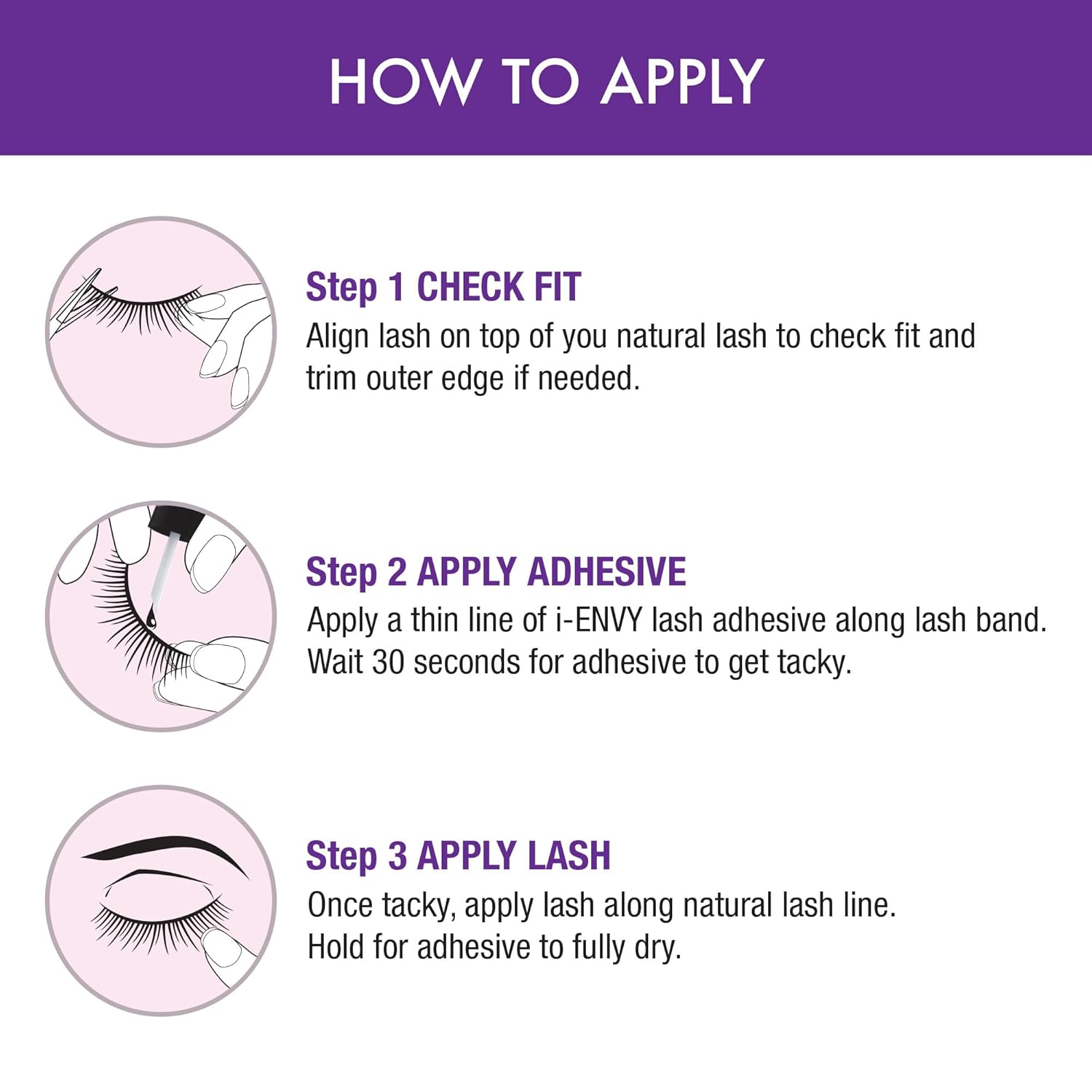 HOW TO APPLY

Step 1 CHECK FIT
Align lash on top of you natural lash to check fit and trim outer edge if needed.

Step 2 APPLY ADHESIVE
Apply a thin line of i-ENVY lash adhesive along lash band. Wait 30 seconds for adhesive to get tacky.

Step 3 APPLY LASH
Once tacky, apply lash along natural lash line. Hold for adhesive to fully dry.