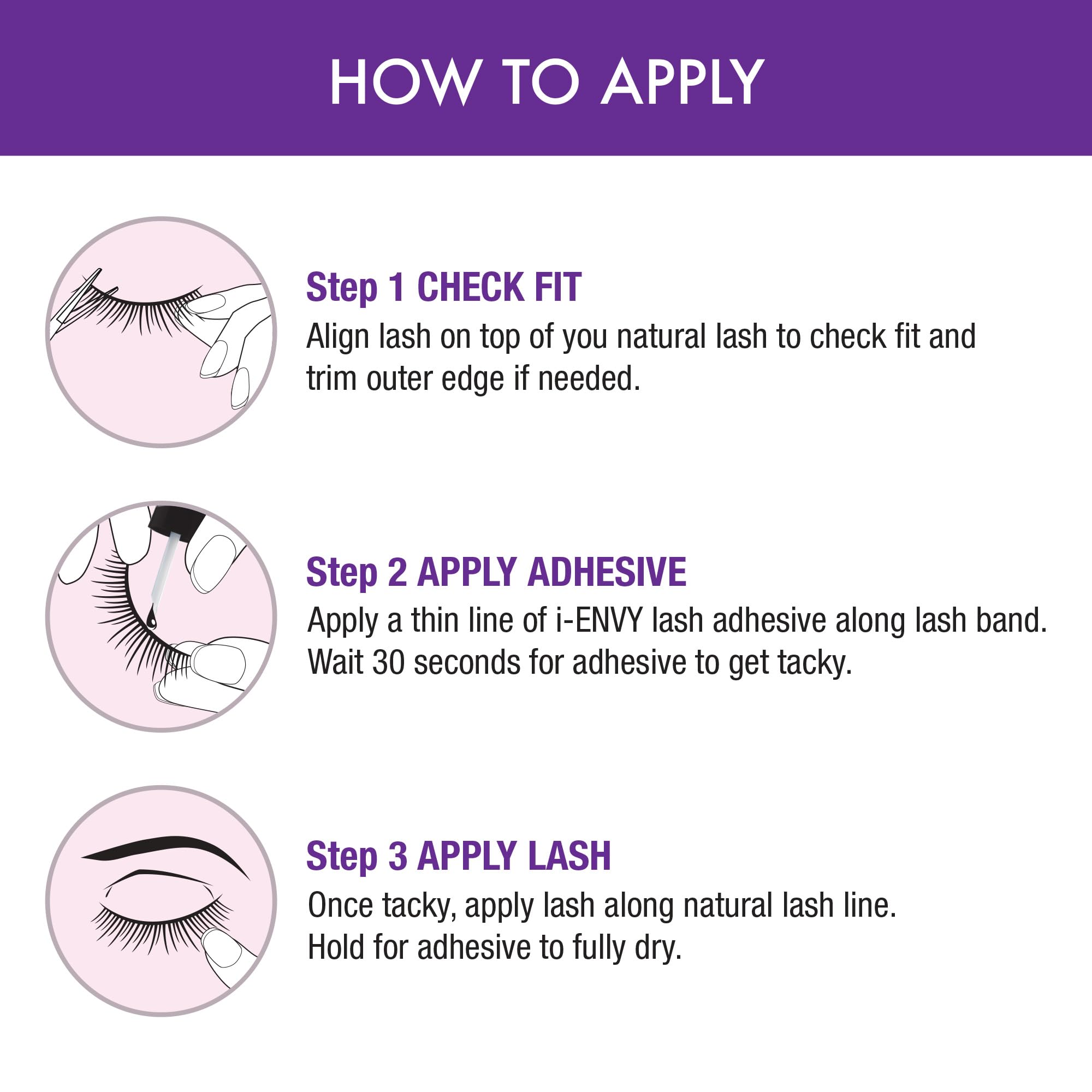 HOW TO APPLY

Step 1 CHECK FIT
Align lash on top of you natural lash to check fit and trim outer edge if needed.

Step 2 APPLY ADHESIVE
Apply a thin line of i-ENVY lash adhesive along lash band. Wait 30 seconds for adhesive to get tacky.

Step 3 APPLY LASH
Once tacky, apply lash along natural lash line. Hold for adhesive to fully dry.