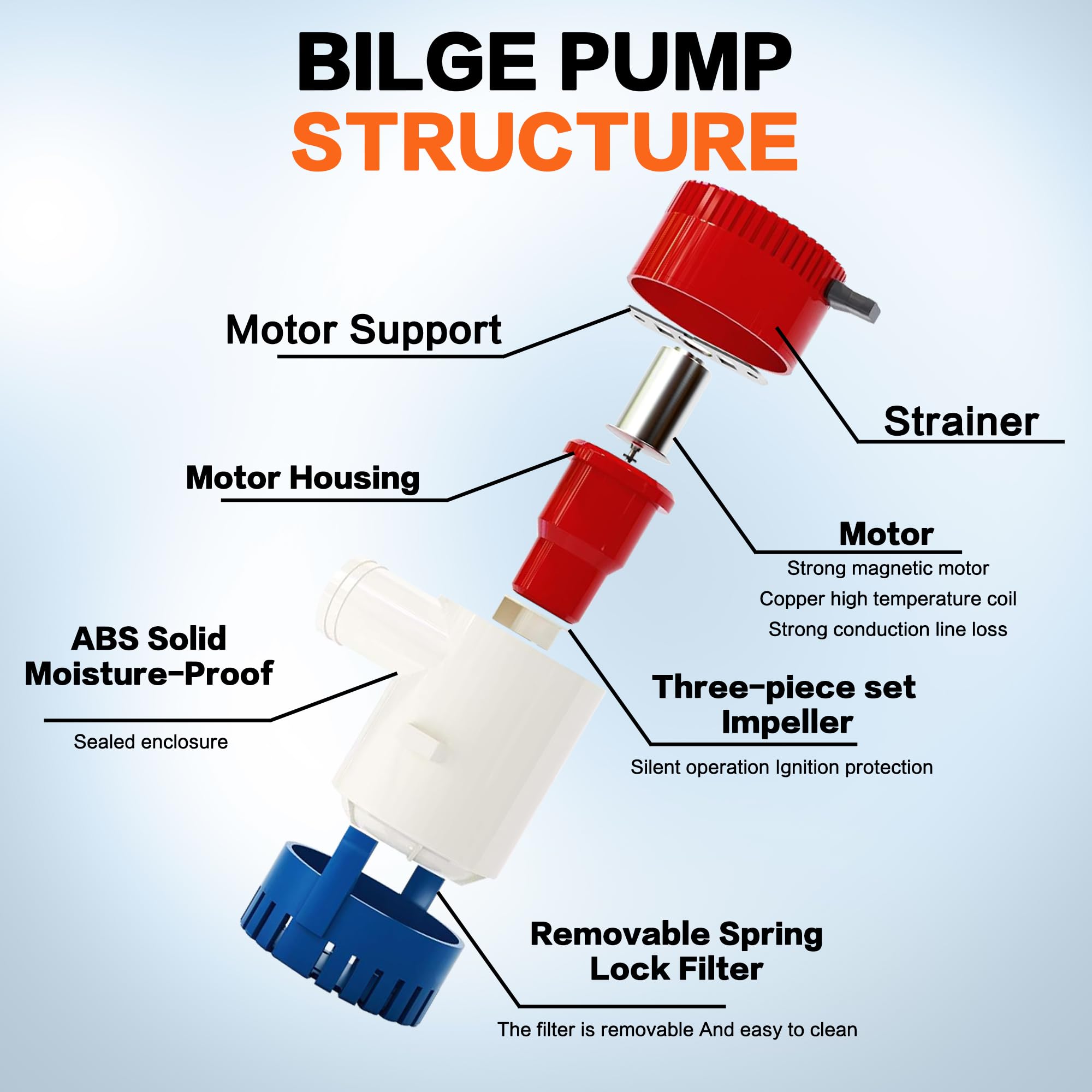 BILGE PUMP
STRUCTURE

Motor Support

Strainer

Motor Housing

Motor
Strong magnetic motor
Copper high temperature coil
Strong conduction line loss

ABS Solid
Moisture-Proof
Sealed enclosure

Three-piece set
Impeller
Silent operation Ignition protection

Removable Spring
Lock Filter
The filter is removable And easy to clean