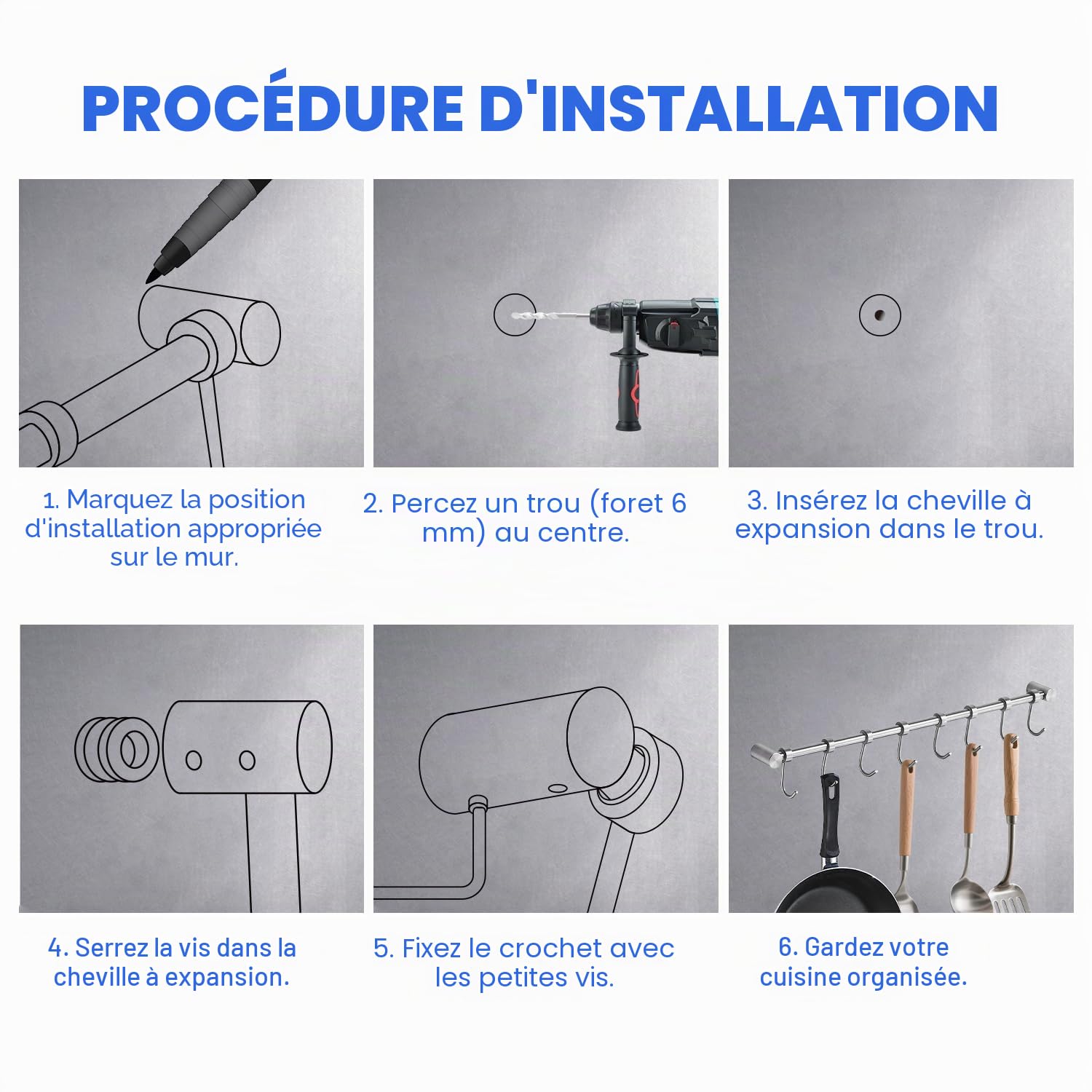 PROCÉDURE D'INSTALLATION

1. Marquez la position d'installation appropriée sur le mur.

2. Percez un trou (foret 6 mm) au centre.

3. Insérez la cheville à expansion dans le trou.

4. Serrez la vis dans la cheville à expansion.

5. Fixez le crochet avec les petites vis.

6. Gardez votre cuisine organisée.