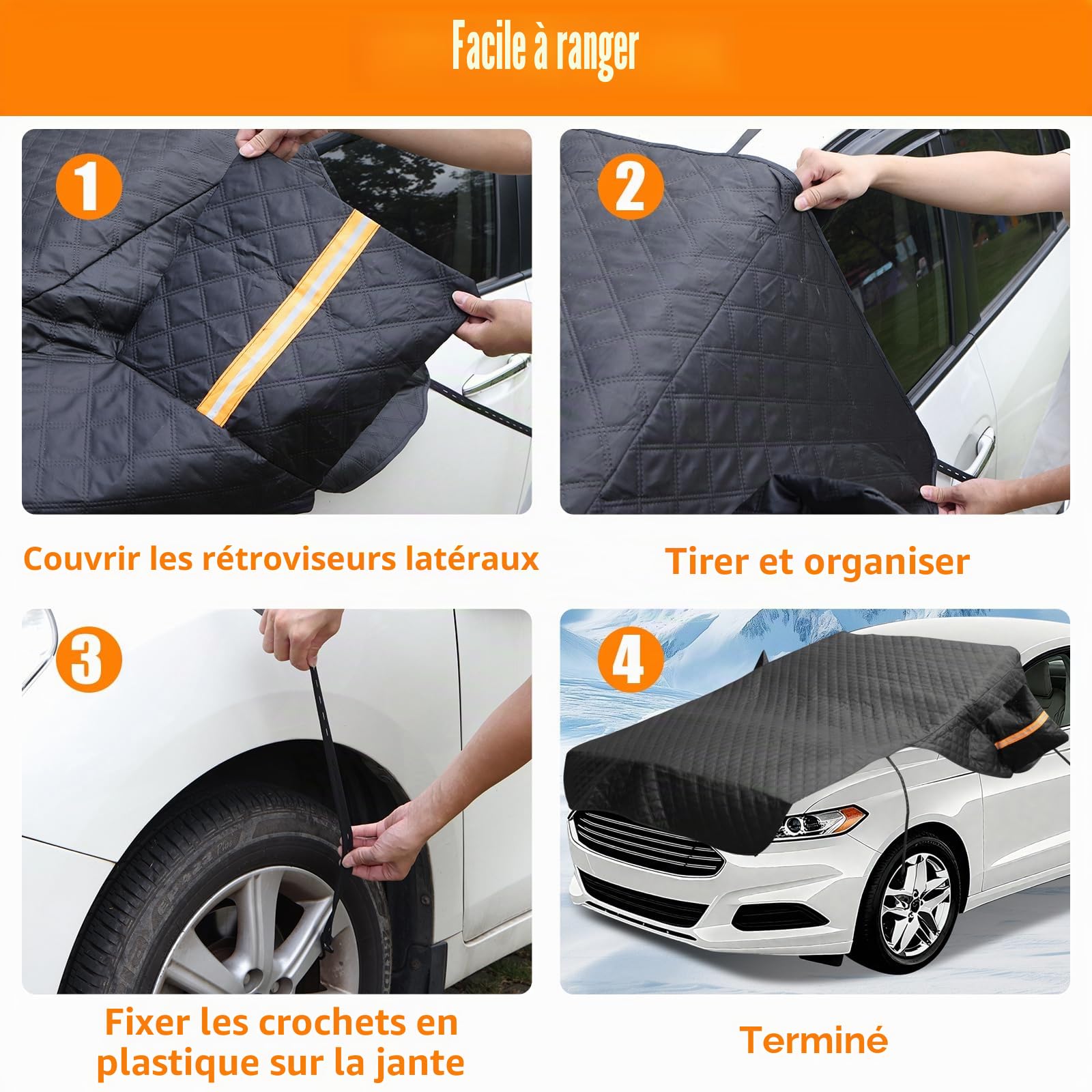 Facile à ranger

1

Couvrir les rétroviseurs latéraux

2

Tirer et organiser

3

Fixer les crochets en plastique sur la jante

4

Terminé