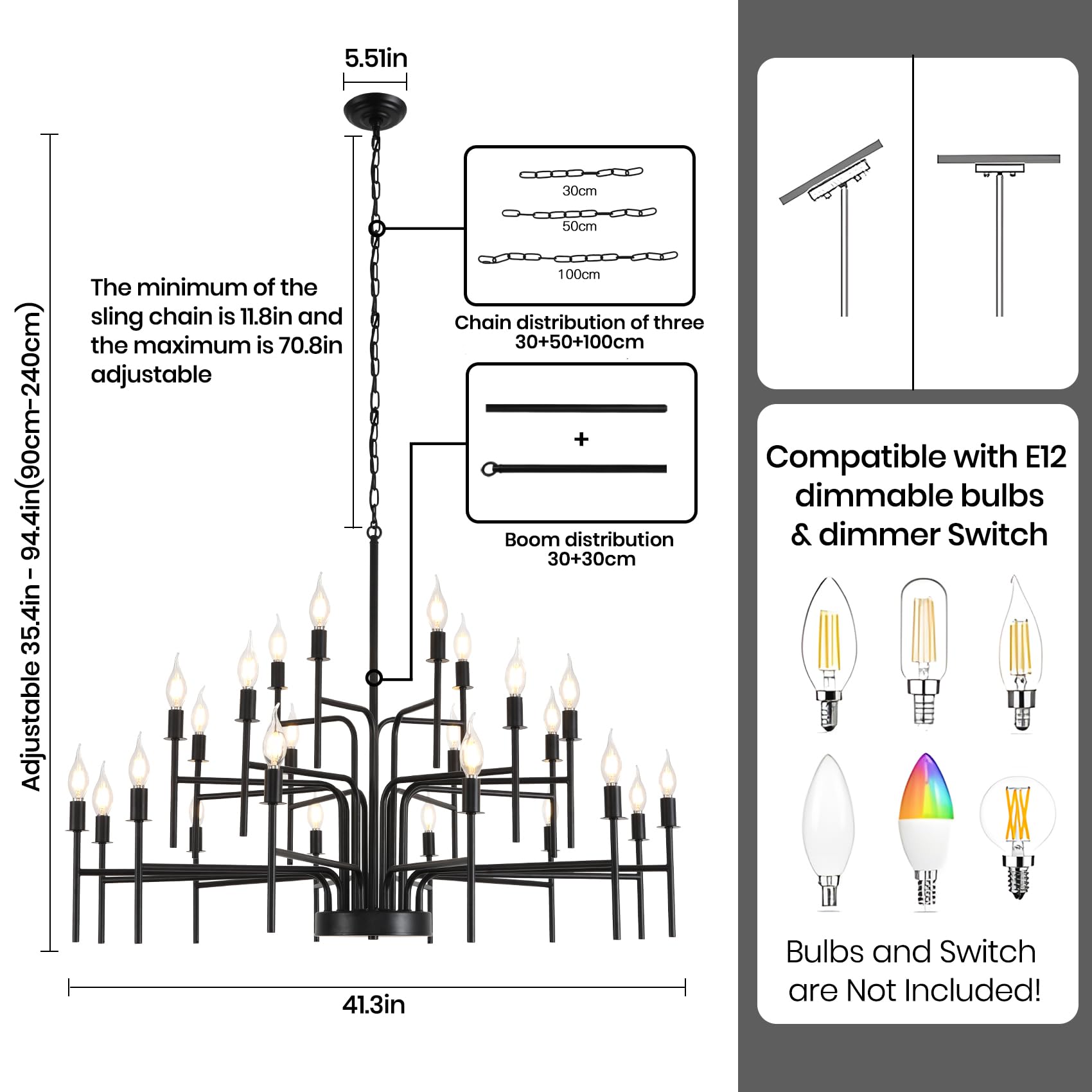 5.51in

Adjustable 35.4in - 94.4in(90cm-240cm)

The minimum of the sling chain is 11.8in and the maximum is 70.8in adjustable

30cm

50cm

100cm

Chain distribution of three 30+50+100cm

+

Boom distribution 30+30cm

41.3in

Compatible with E12 dimmable bulbs & dimmer Switch

Bulbs and Switch are Not Included!